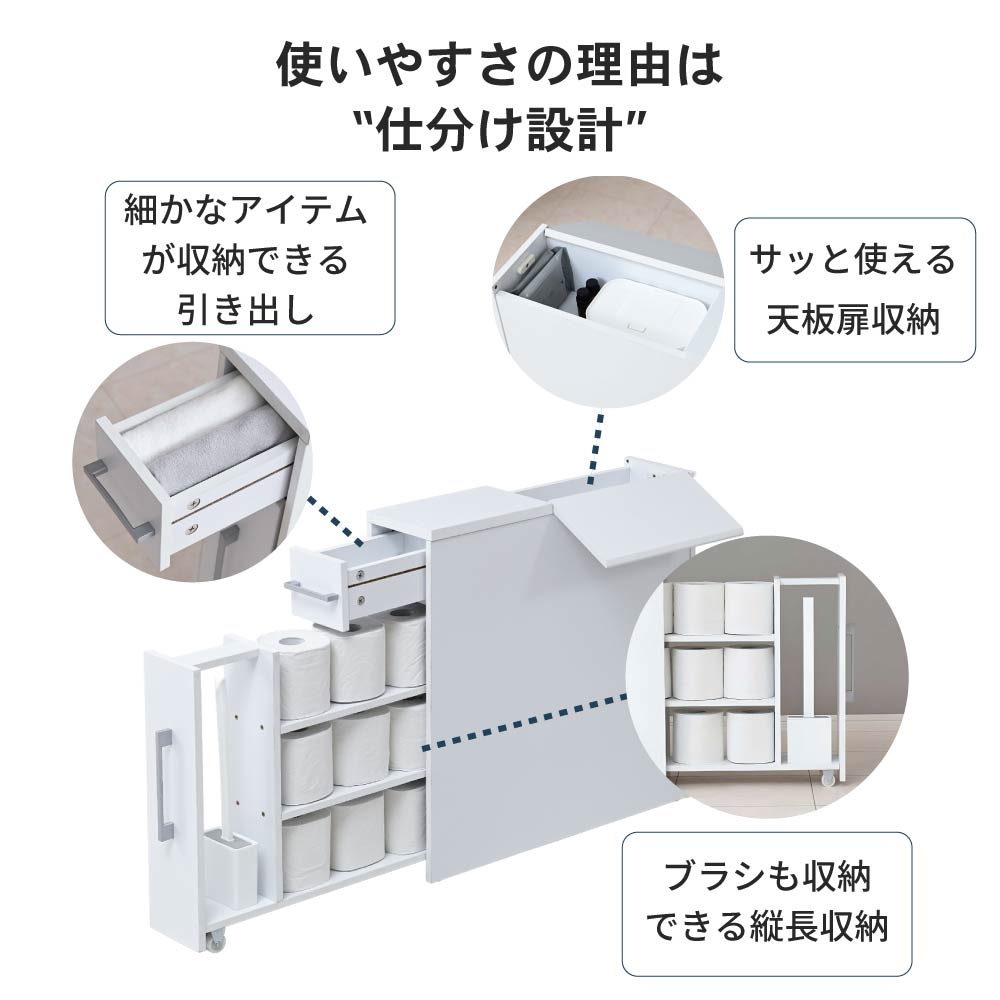 使いやすさの理由は
"仕分け設計"

細かなアイテムが収納できる引き出し

サッと使える天板扉収納

ブラシも収納できる縦長収納