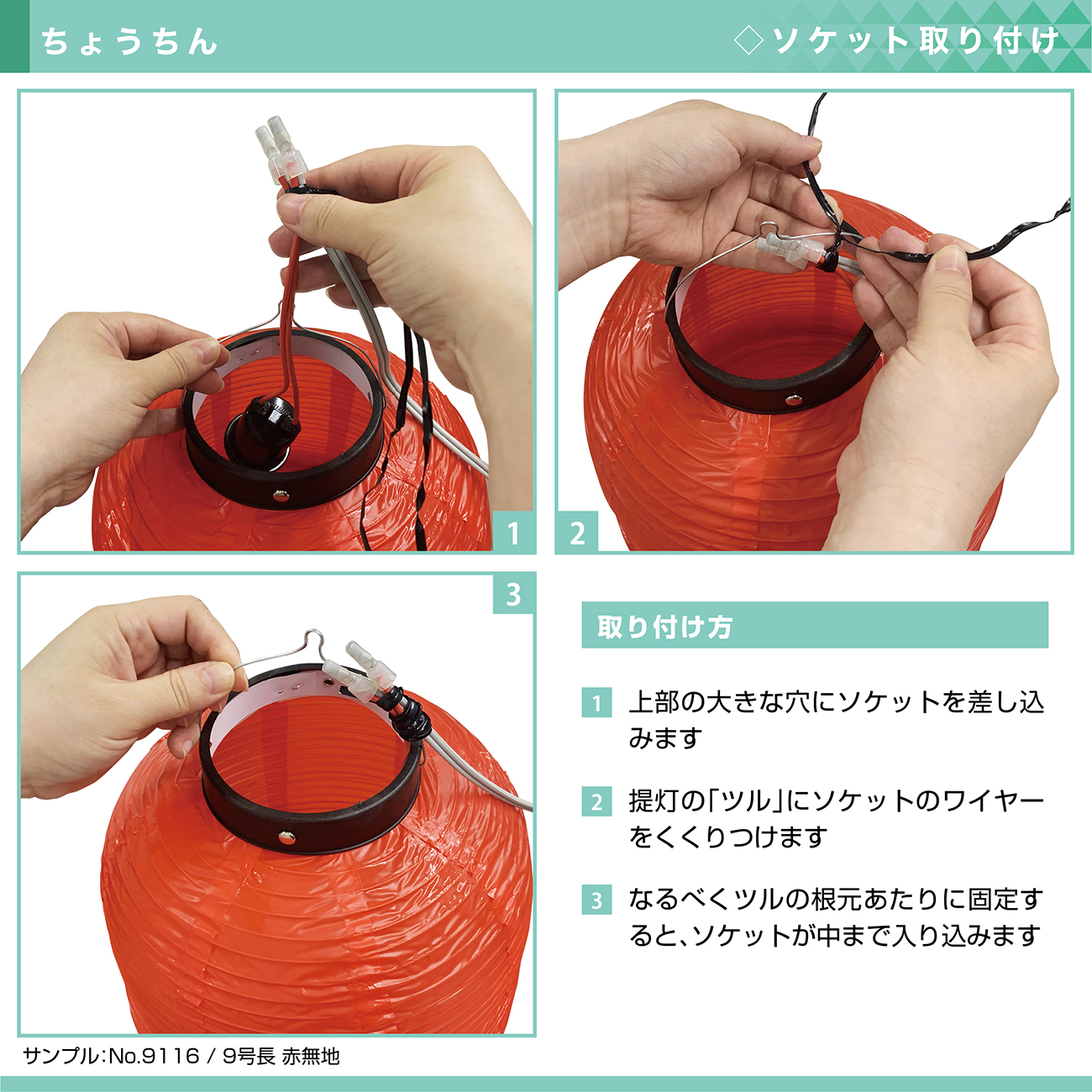 ちょうちん

◇ソケット取り付け

1

2

3

取り付け方

1 上部の大きな穴にソケットを差し込みます

2 提灯の「ツル」にソケットのワイヤーをくくりつけます

3 なるべくツルの根元あたりに固定すると、ソケットが中まで入り込みます

サンプル:No.9116 / 9号長 赤無地