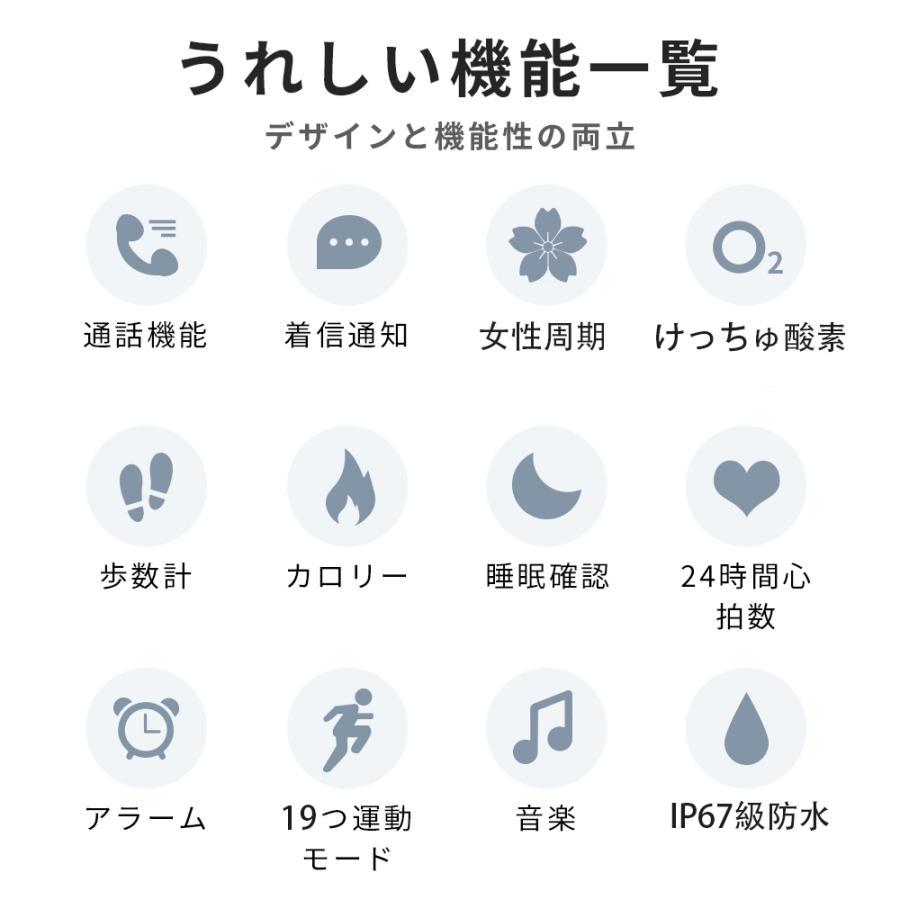 うれしい機能一覧

デザインと機能性の両立

$O_2$

通話機能

着信通知

女性周期

けっちゅ酸素

歩数計

カロリー

睡眠確認

24時間心拍数

アラーム

19つ運動モード

音楽

IP67級防水