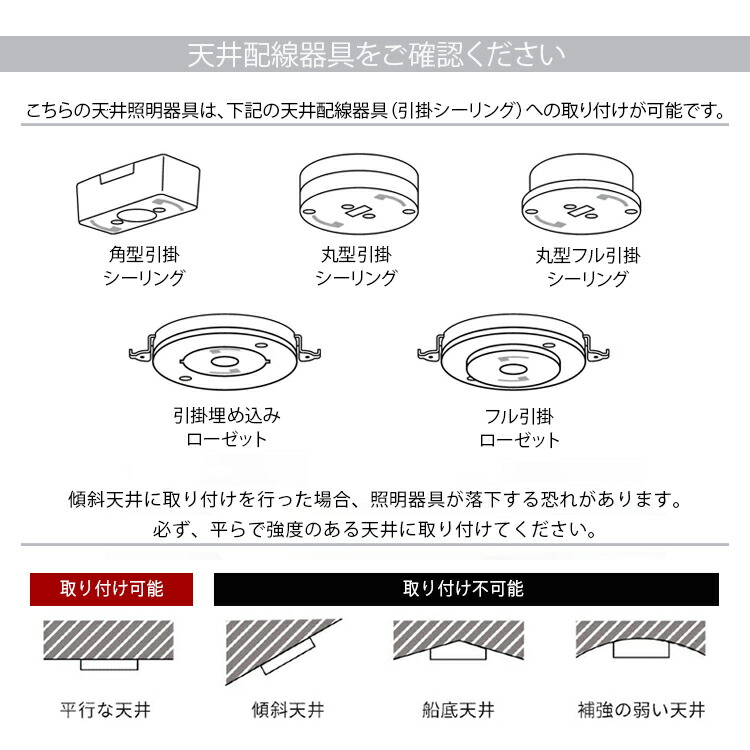 天井配線器具をご確認ください

こちらの天井照明器具は、下記の天井配線器具（引掛シーリング）への取り付けが可能です。

角型引掛
シーリング

丸型引掛
シーリング

丸型フル引掛
シーリング

引掛埋め込み
ローゼット

フル引掛
ローゼット

傾斜天井に取り付けを行った場合、照明器具が落下する恐れがあります。
必ず、平らで強度のある天井に取り付けてください。

取り付け可能

取り付け不可能

平行な天井

傾斜天井

船底天井

補強の弱い天井