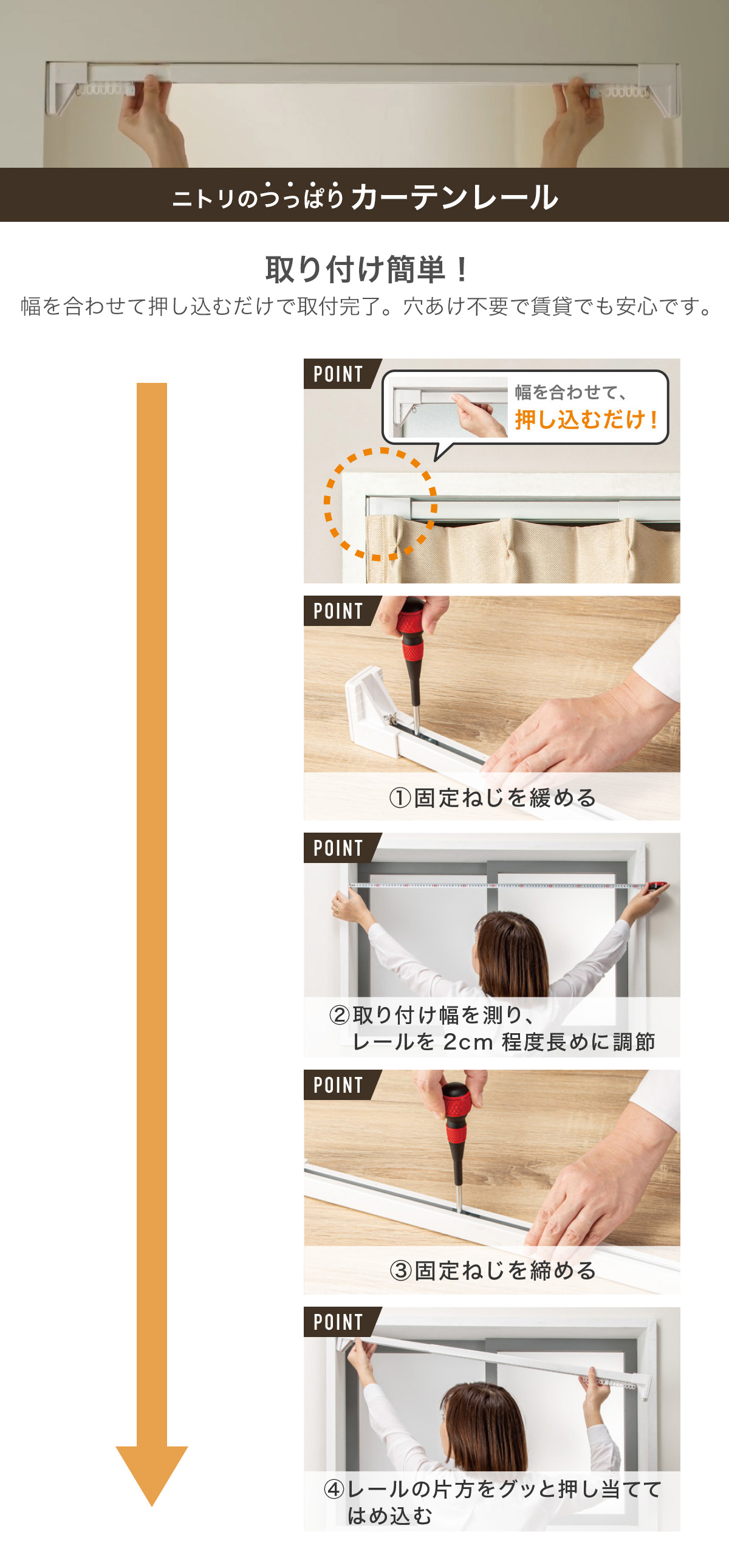 ニトリのつっぱりカーテンレール

取り付け簡単！

幅を合わせて押し込むだけで取付完了。穴あけ不要で賃貸でも安心です。

POINT

幅を合わせて、
押し込むだけ！

POINT

①固定ねじを緩める

POINT

②取り付け幅を測り、
レールを 2cm 程度長めに調節

POINT

③固定ねじを締める

POINT

④レールの片方をグッと押し当てて
はめ込む