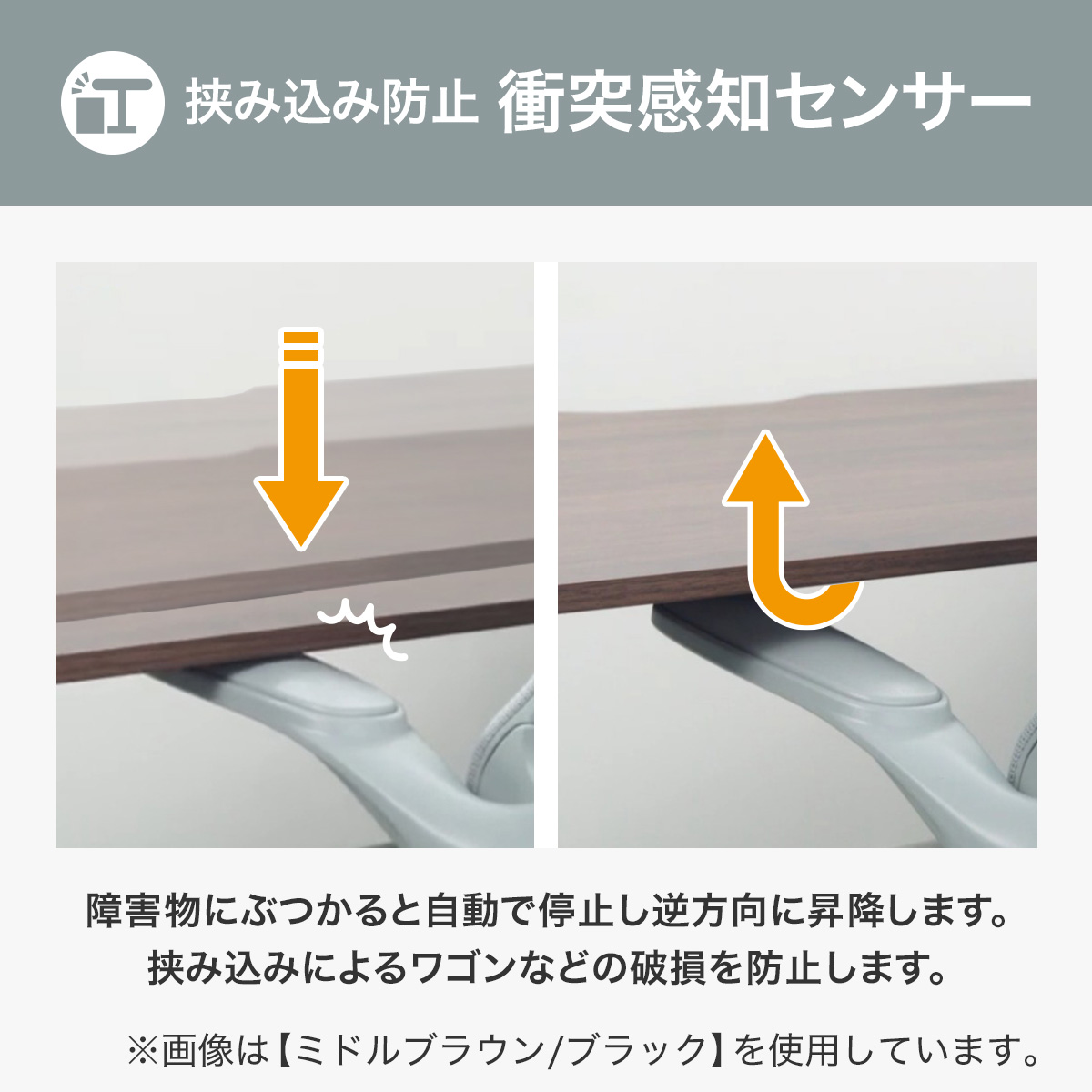 挟み込み防止 衝突感知センサー

障害物にぶつかると自動で停止し逆方向に昇降します。
挟み込みによるワゴンなどの破損を防止します。

※画像は【ミドルブラウン/ブラック】を使用しています。