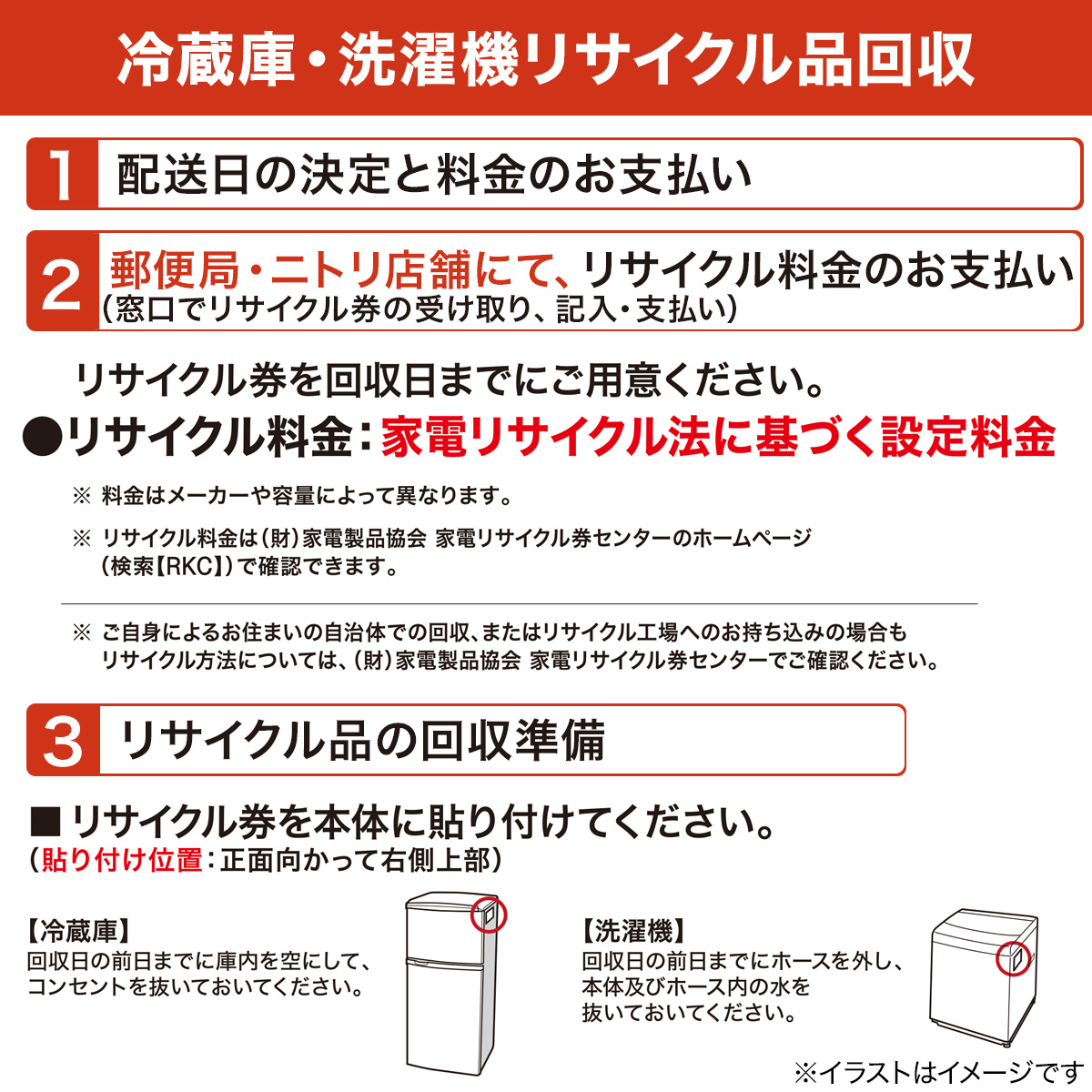 冷蔵庫・洗濯機リサイクル品回収

1 配送日の決定と料金のお支払い

2 郵便局・ニトリ店舗にて、リサイクル料金のお支払い
(窓口でリサイクル券の受け取り、記入・支払い)

リサイクル券を回収日までにご用意ください。

●リサイクル料金:家電リサイクル法に基づく設定料金

※ 料金はメーカーや容量によって異なります。

※ リサイクル料金は(財)家電製品協会 家電リサイクル券センターのホームページ(検索【RKC】)で確認できます。

※ ご自身によるお住まいの自治体での回収、またはリサイクル工場へのお持ち込みの場合もリサイクル方法については、(財)家電製品協会 家電リサイクル券センターでご確認ください。

3 リサイクル品の回収準備

■リサイクル券を本体に貼り付けてください。
(貼り付け位置:正面向かって右側上部)

【冷蔵庫】
回収日の前日までに庫内を空にして、コンセントを抜いておいてください。

【洗濯機】
回収日の前日までにホースを外し、本体及びホース内の水を抜いておいてください。

※イラストはイメージです