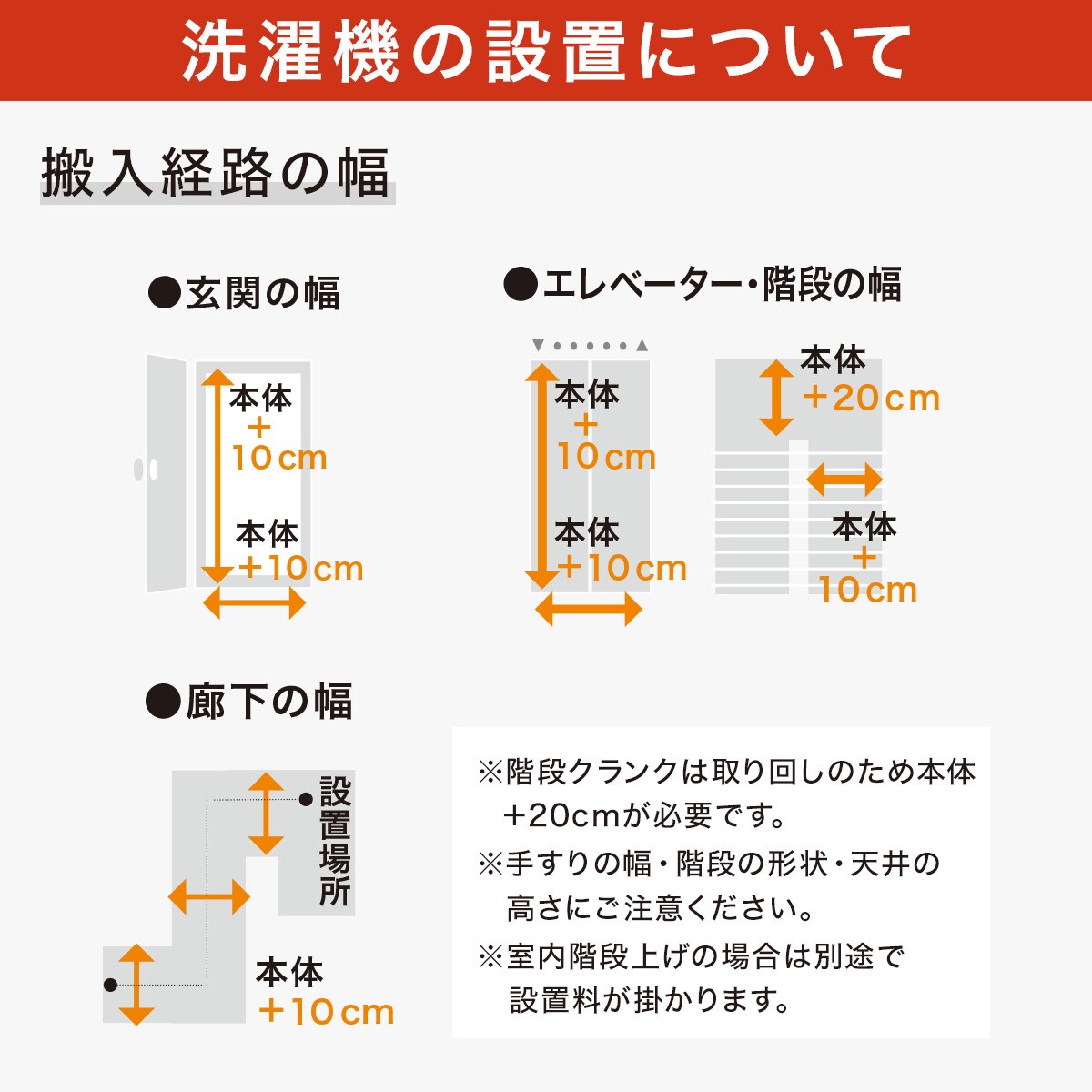 洗濯機の設置について

搬入経路の幅

●玄関の幅

本体
＋
10cm

本体
＋10cm

●エレベーター・階段の幅

本体
＋
10cm

本体
＋10cm

本体
＋20cm

本体
＋
10cm

●廊下の幅

設置場所

本体
＋10cm

※階段クランクは取り回しのため本体＋20cmが必要です。
※手すりの幅・階段の形状・天井の高さにご注意ください。
※室内階段上げの場合は別途で設置料が掛かります。