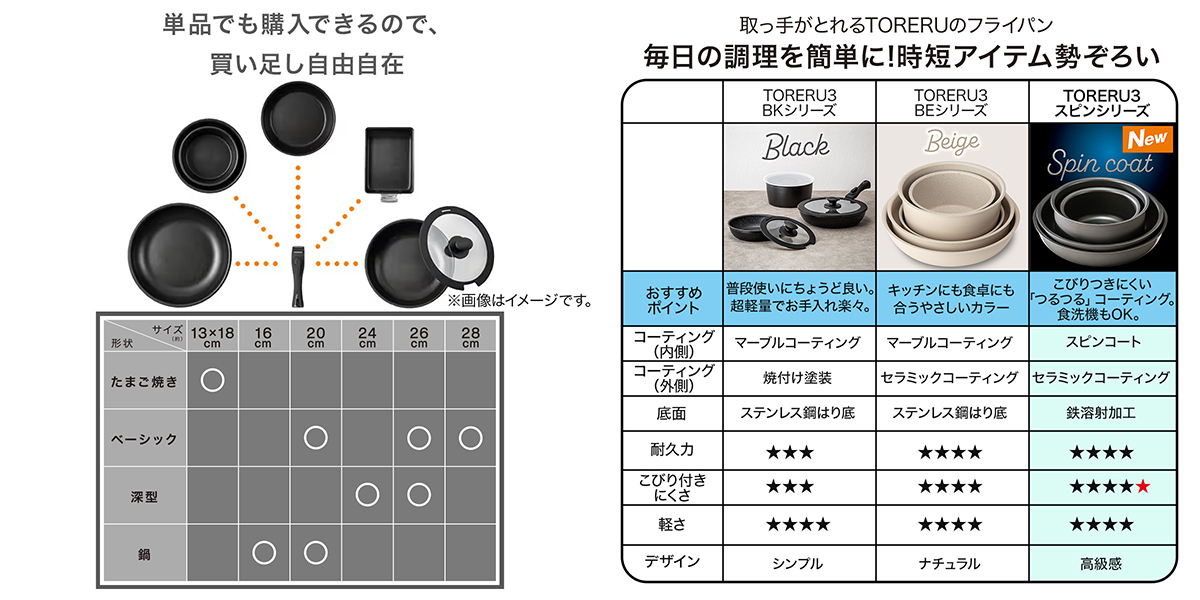 単品でも購入できるので、
買い足し自由自在

※画像はイメージです。

| サイズ(約) 形状 | 13×18 cm | 16 cm | 20 cm | 24 cm | 26 cm | 28 cm |
|---|---|---|---|---|---|---|
| たまご焼き | ○ | | | | | |
| ベーシック | | | ○ | | ○ | ○ |
| 深型 | | | | ○ | ○ | |
| 鍋 | | ○ | ○ | | | |

取っ手がとれるTORERUのフライパン
毎日の調理を簡単に!時短アイテム勢ぞろい

| | TORERU3 BKシリーズ | TORERU3 BEシリーズ | TORERU3 スピンシリーズ |
|---|---|---|---|
| | Black | Beige | New Spin coat |
| おすすめポイント | 普段使いにちょうど良い。超軽量でお手入れ楽々。 | キッチンにも食卓にも合うやさしいカラー | こびりつきにくい「つるつる」コーティング。食洗機もOK。 |
| コーティング(内側) | マーブルコーティング | マーブルコーティング | スピンコート |
| コーティング(外側) | 焼付け塗装 | セラミックコーティング | セラミックコーティング |
| 底面 | ステンレス鋼はり底 | ステンレス鋼はり底 | 鉄溶射加工 |
| 耐久力 | ★★★ | ★★★★ | ★★★★ |
| こびり付きにくさ | ★★★ | ★★★★ | ★★★★★ |
| 軽さ | ★★★★ | ★★★★ | ★★★★ |
| デザイン | シンプル | ナチュラル | 高級感 |