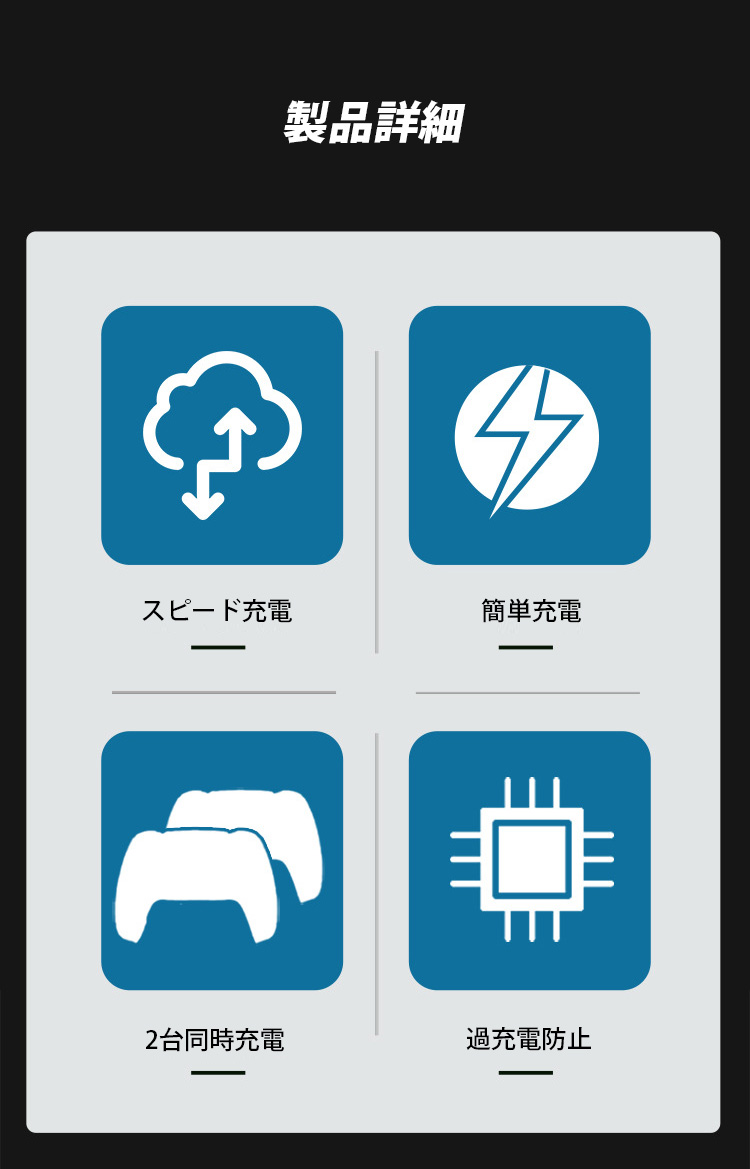 製品詳細

スピード充電

簡単充電

2台同時充電

過充電防止