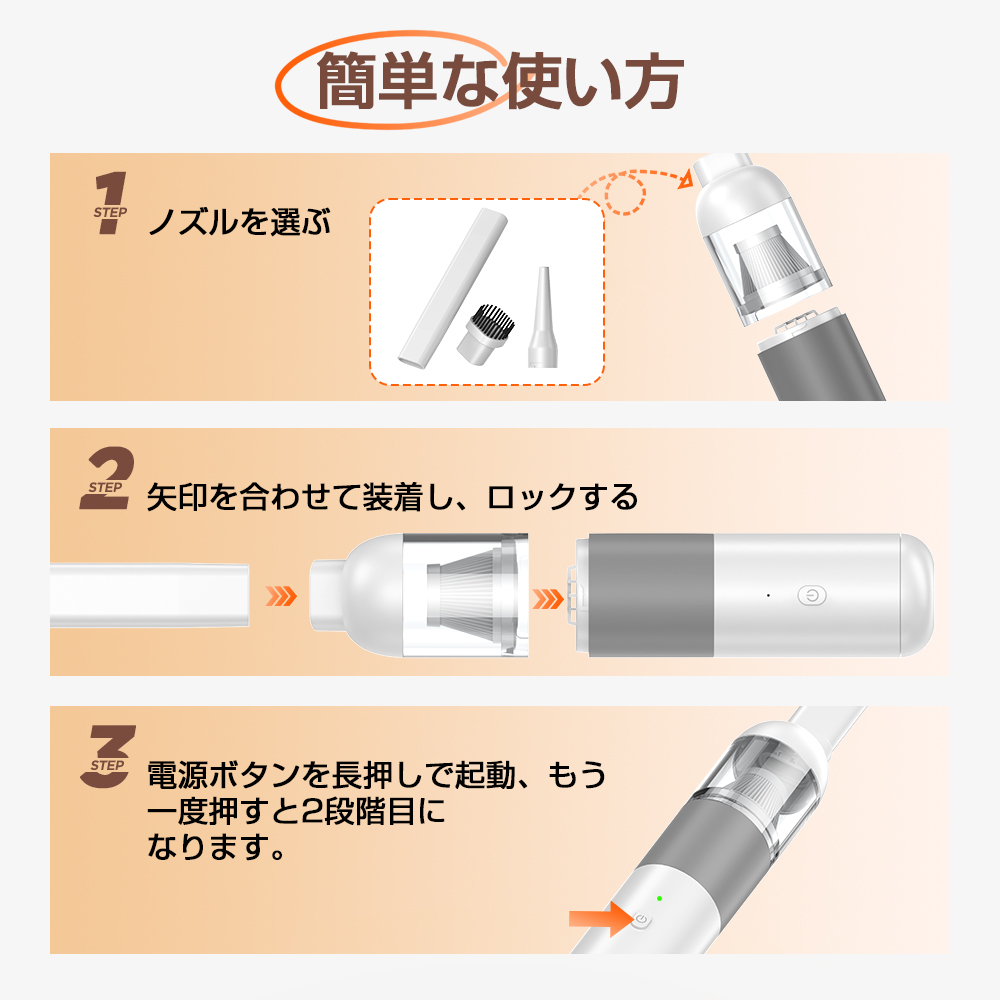 簡単な使い方

1 STEP ノズルを選ぶ

2 STEP 矢印を合わせて装着し、ロックする

3 STEP 電源ボタンを長押しで起動、もう一度押すと2段階目になります。