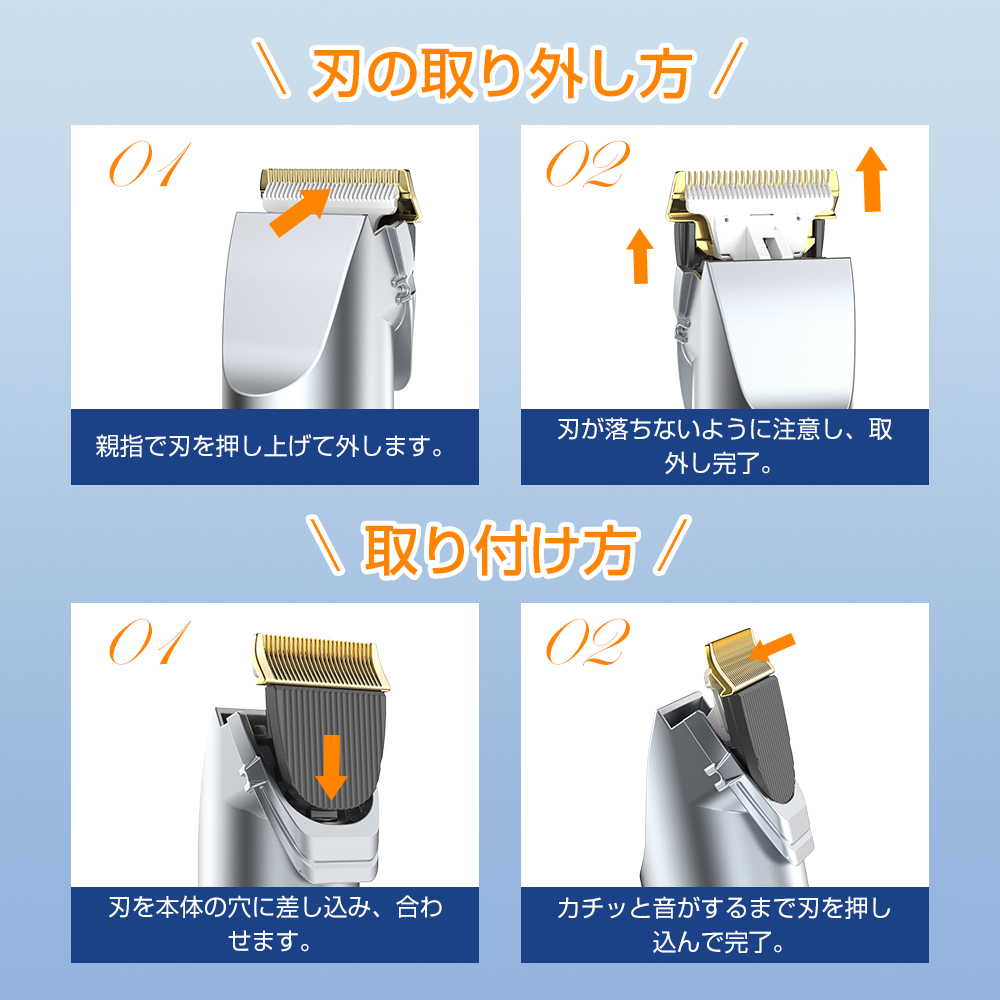 \ 刃の取り外し方 /

01

親指で刃を押し上げて外します。

02

刃が落ちないように注意し、取外し完了。

\ 取り付け方 /

01

刃を本体の穴に差し込み、合わせます。

02

カチッと音がするまで刃を押し込んで完了。