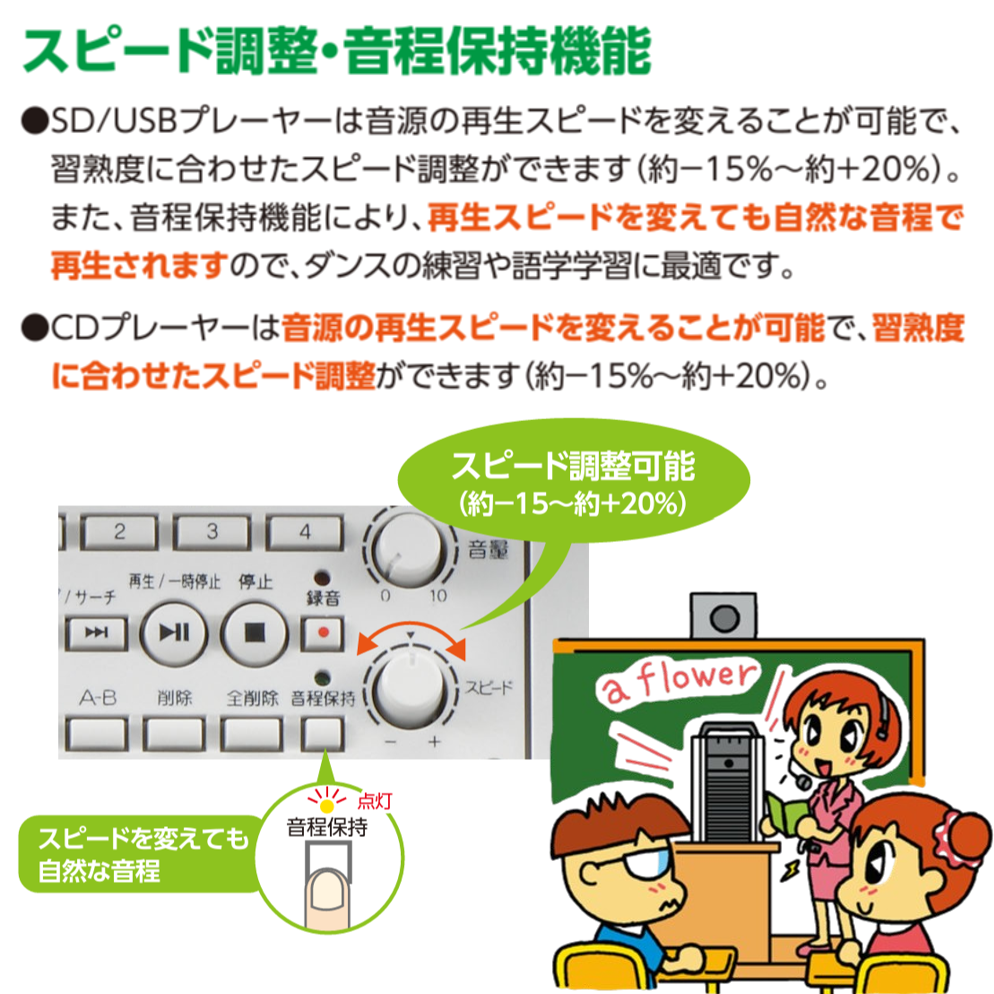 スピード調整・音程保持機能

●SD/USBプレーヤーは音源の再生スピードを変えることが可能で、習熟度に合わせたスピード調整ができます（約−15%〜約+20%）。また、音程保持機能により、再生スピードを変えても自然な音程で再生されますので、ダンスの練習や語学学習に最適です。

●CDプレーヤーは音源の再生スピードを変えることが可能で、習熟度に合わせたスピード調整ができます（約−15%〜約+20%）。

スピード調整可能
（約−15〜約+20%）

2 3 4
音量
0 10
/サーチ
再生／一時停止
停止
録音
スピード
A-B
削除
全削除
音程保持
− +

点灯
音程保持

スピードを変えても自然な音程

a flower