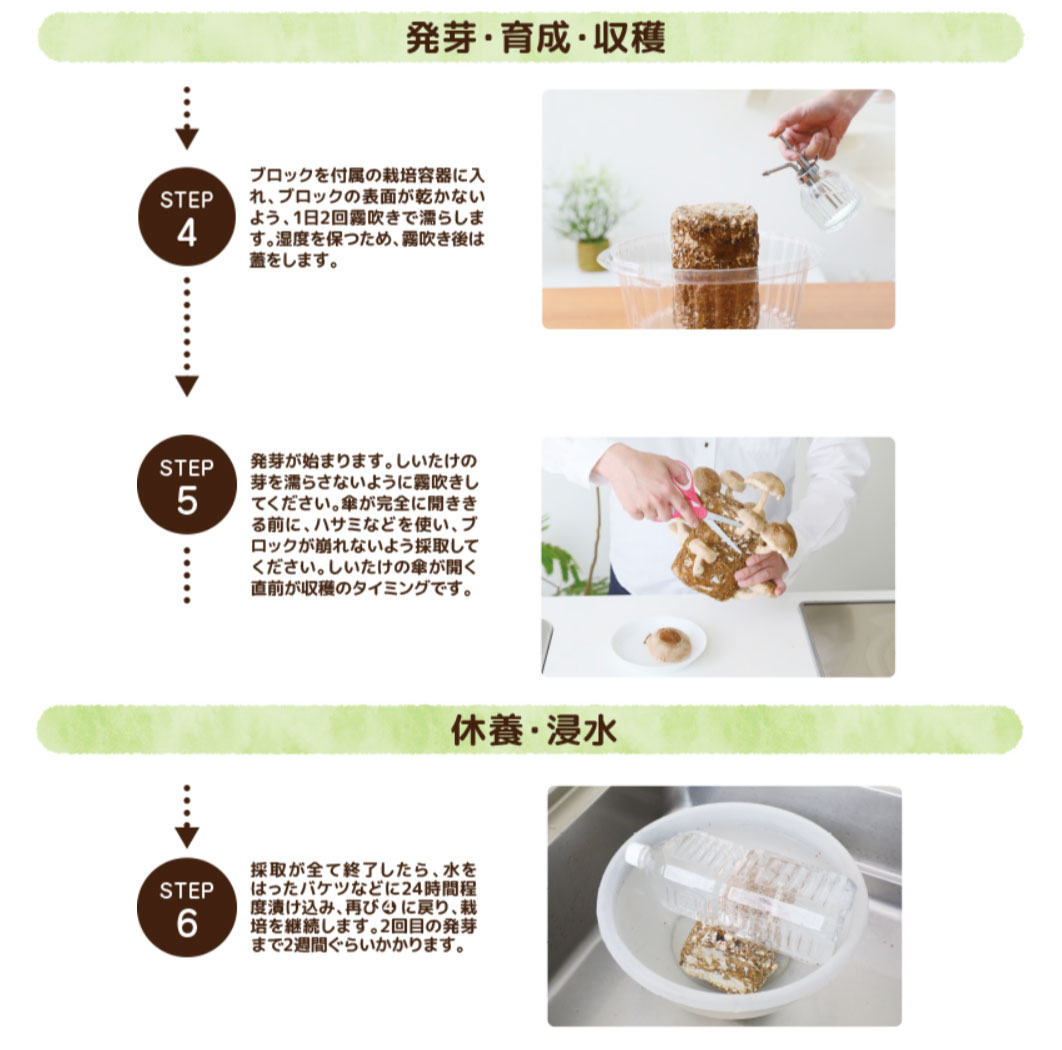 発芽・育成・収穫

STEP 4

ブロックを付属の栽培容器に入れ、ブロックの表面が乾かないよう、1日2回霧吹きで濡らします。湿度を保つため、霧吹き後は蓋をします。

STEP 5

発芽が始まります。しいたけの芽を濡らさないように霧吹きしてください。傘が完全に開ききる前に、ハサミなどを使い、ブロックが崩れないよう採取してください。しいたけの傘が開く直前が収穫のタイミングです。

休養・浸水

STEP 6

採取が全て終了したら、水をはったバケツなどに24時間程度漬け込み、再び④に戻り、栽培を継続します。2回目の発芽まで2週間ぐらいかかります。