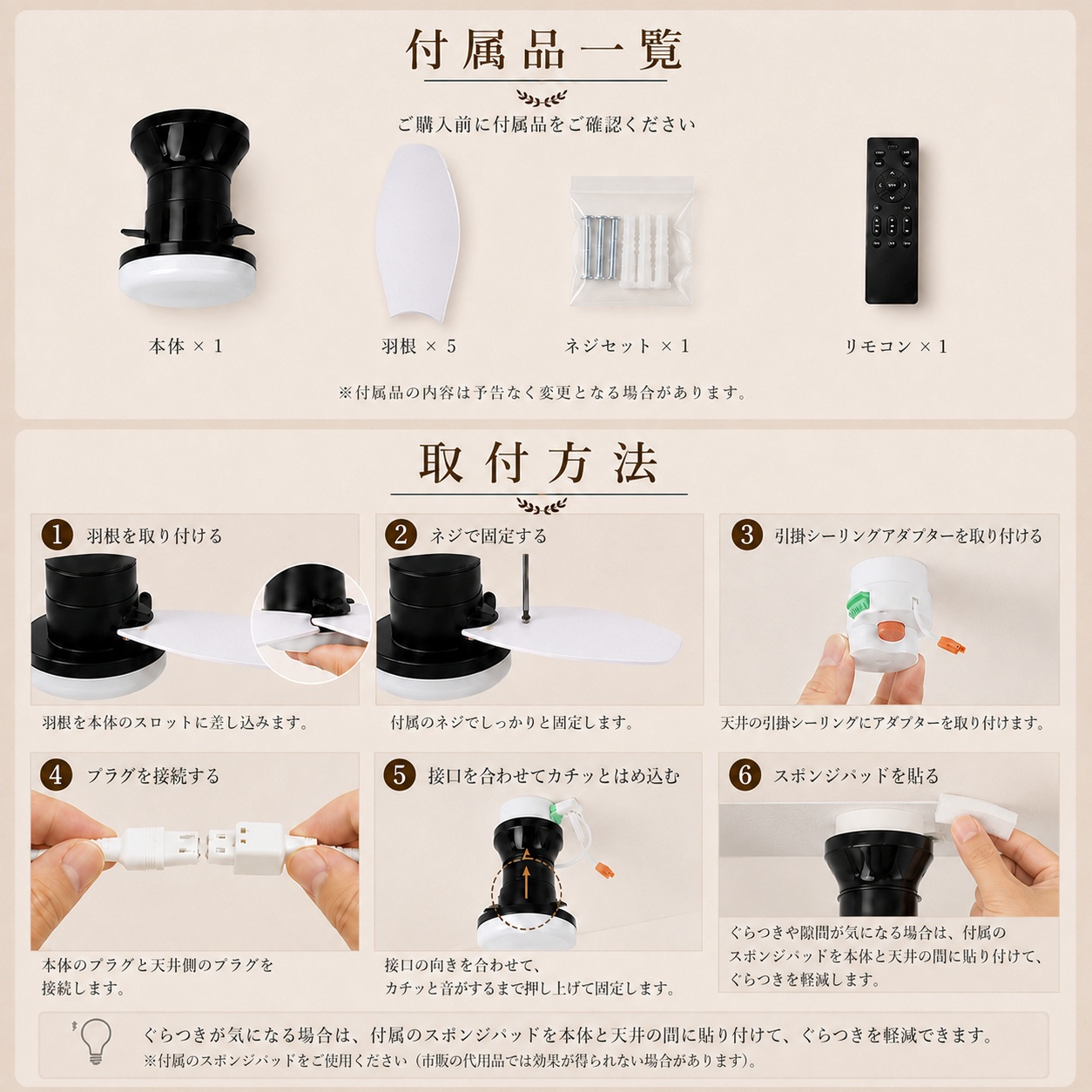 付属品一覧

ご購入前に付属品をご確認ください

本体 × 1

羽根 × 5

ネジセット × 1

リモコン × 1

※付属品の内容は予告なく変更となる場合があります。

取付方法

1 羽根を取り付ける

羽根を本体のスロットに差し込みます。

2 ネジで固定する

付属のネジでしっかりと固定します。

3 引掛シーリングアダプターを取り付ける

天井の引掛シーリングにアダプターを取り付けます。

4 プラグを接続する

本体のプラグと天井側のプラグを接続します。

5 接口を合わせてカチッとはめ込む

接口の向きを合わせて、カチッと音がするまで押し上げて固定します。

6 スポンジパッドを貼る

ぐらつきや隙間が気になる場合は、付属のスポンジパッドを本体と天井の間に貼り付けて、ぐらつきを軽減します。

ぐらつきが気になる場合は、付属のスポンジパッドを本体と天井の間に貼り付けて、ぐらつきを軽減できます。
※付属のスポンジパッドをご使用ください（市販の代用品では効果が得られない場合があります）。