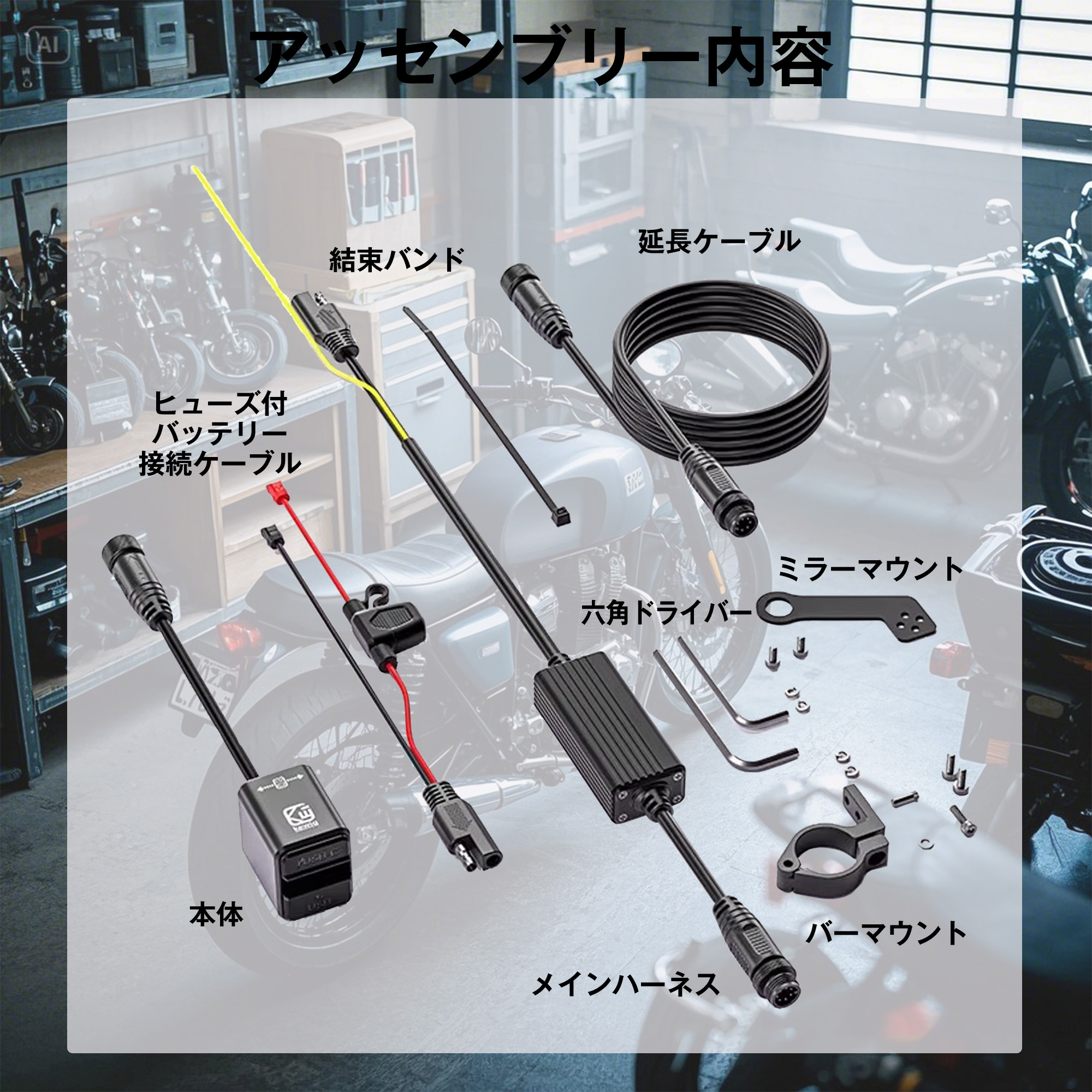 AI

アッセンブリー内容

結束バンド

延長ケーブル

ヒューズ付
バッテリー
接続ケーブル

ミラーマウント

六角ドライバー

本体

バーマウント

メインハーネス