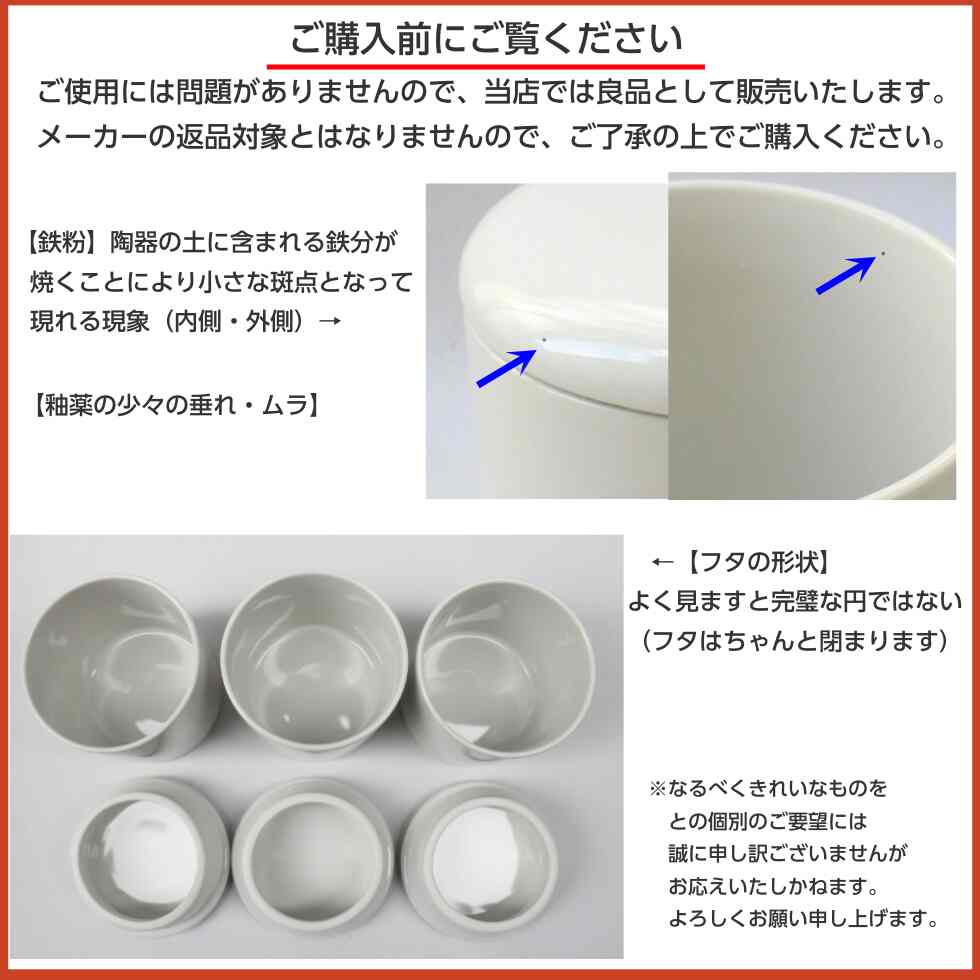 ご購入前にご覧ください

ご使用には問題がありませんので、当店では良品として販売いたします。
メーカーの返品対象とはなりませんので、ご了承の上でご購入ください。

【鉄粉】陶器の土に含まれる鉄分が焼くことにより小さな斑点となって現れる現象（内側・外側）→

【釉薬の少々の垂れ・ムラ】

←【フタの形状】
よく見ますと完璧な円ではない
（フタはちゃんと閉まります）

※なるべくきれいなものを
との個別のご要望には
誠に申し訳ございませんが
お応えいたしかねます。
よろしくお願い申し上げます。