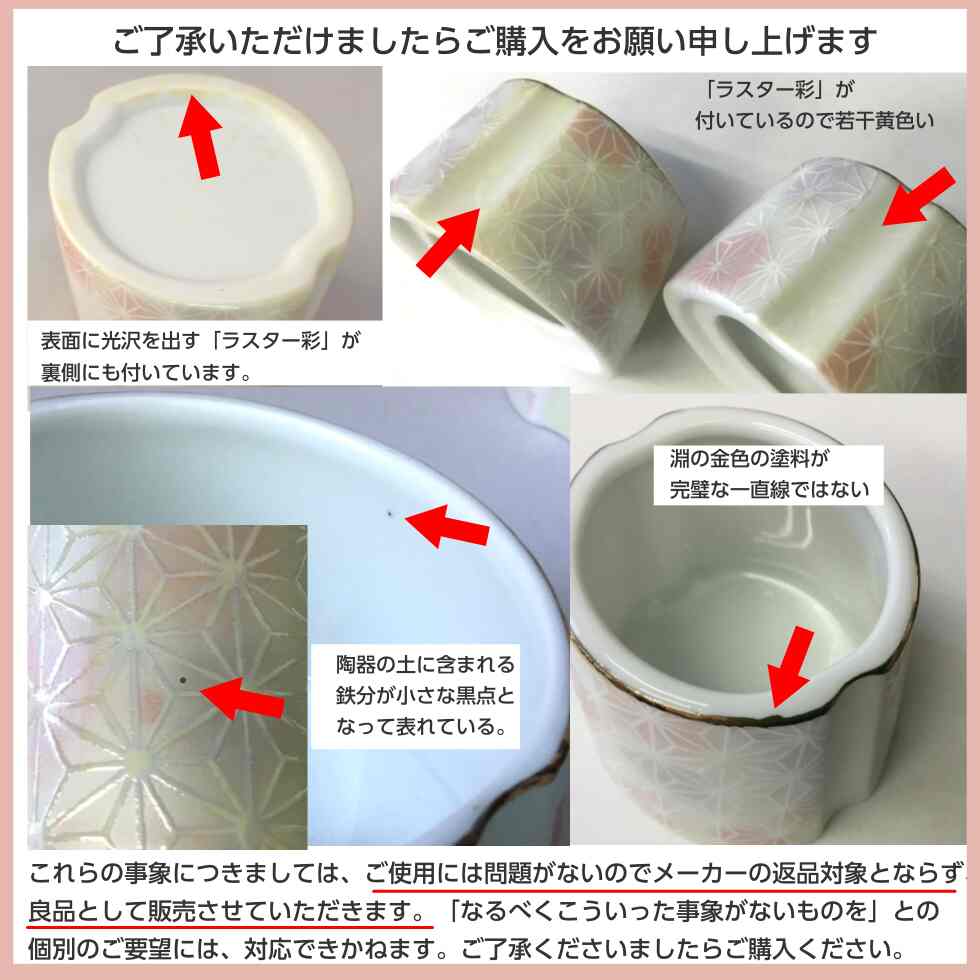 ご了承いただけましたらご購入をお願い申し上げます

「ラスター彩」が付いているので若干黄色い

表面に光沢を出す「ラスター彩」が裏側にも付いています。

淵の金色の塗料が完璧な一直線ではない

陶器の土に含まれる鉄分が小さな黒点となって表れている。

これらの事象につきましては、ご使用には問題がないのでメーカーの返品対象とならず、良品として販売させていただきます。「なるべくこういった事象がないものを」との個別のご要望には、対応できかねます。ご了承くださいましたらご購入ください。