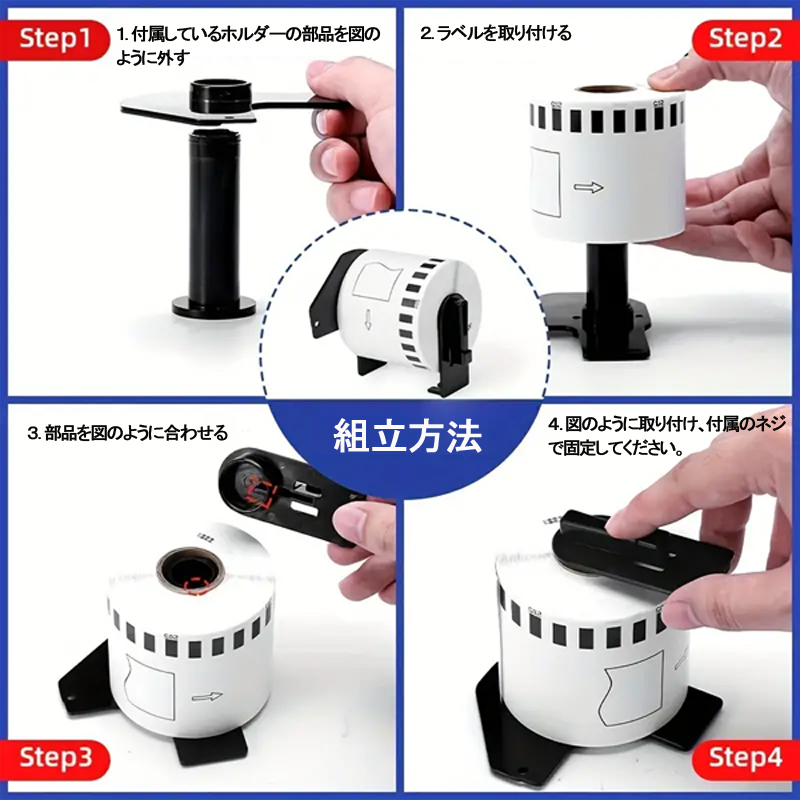 Step1

1. 付属しているホルダーの部品を図のように外す

2. ラベルを取り付ける

Step2

組立方法

3. 部品を図のように合わせる

4. 図のように取り付け、付属のネジで固定してください。

Step3

Step4