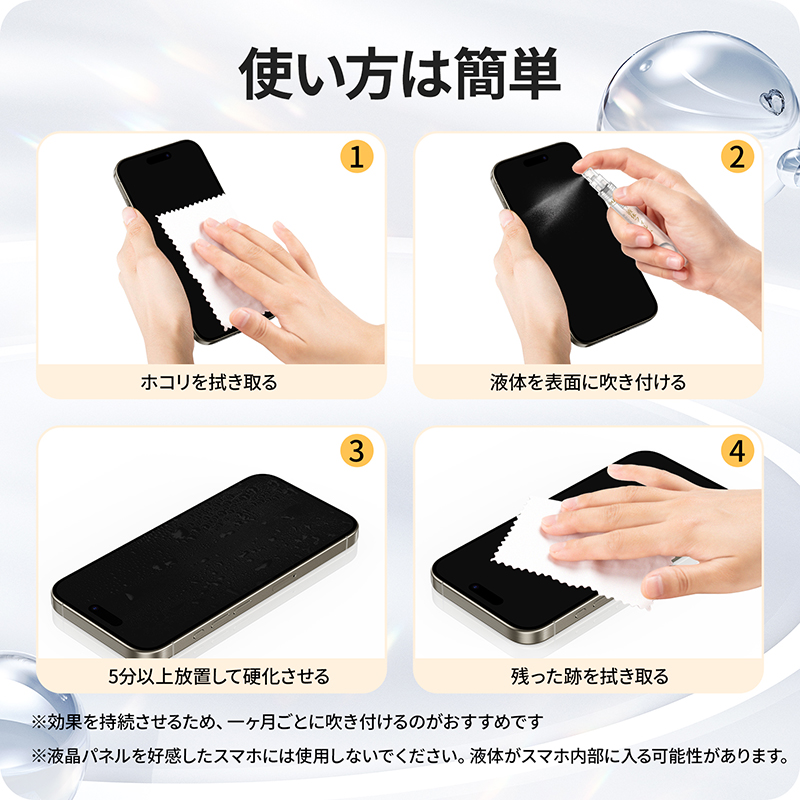 使い方は簡単

1
ホコリを拭き取る

2
液体を表面に吹き付ける

3
5分以上放置して硬化させる

4
残った跡を拭き取る

※効果を持続させるため、一ヶ月ごとに吹き付けるのがおすすめです
※液晶パネルを好感したスマホには使用しないでください。液体がスマホ内部に入る可能性があります。