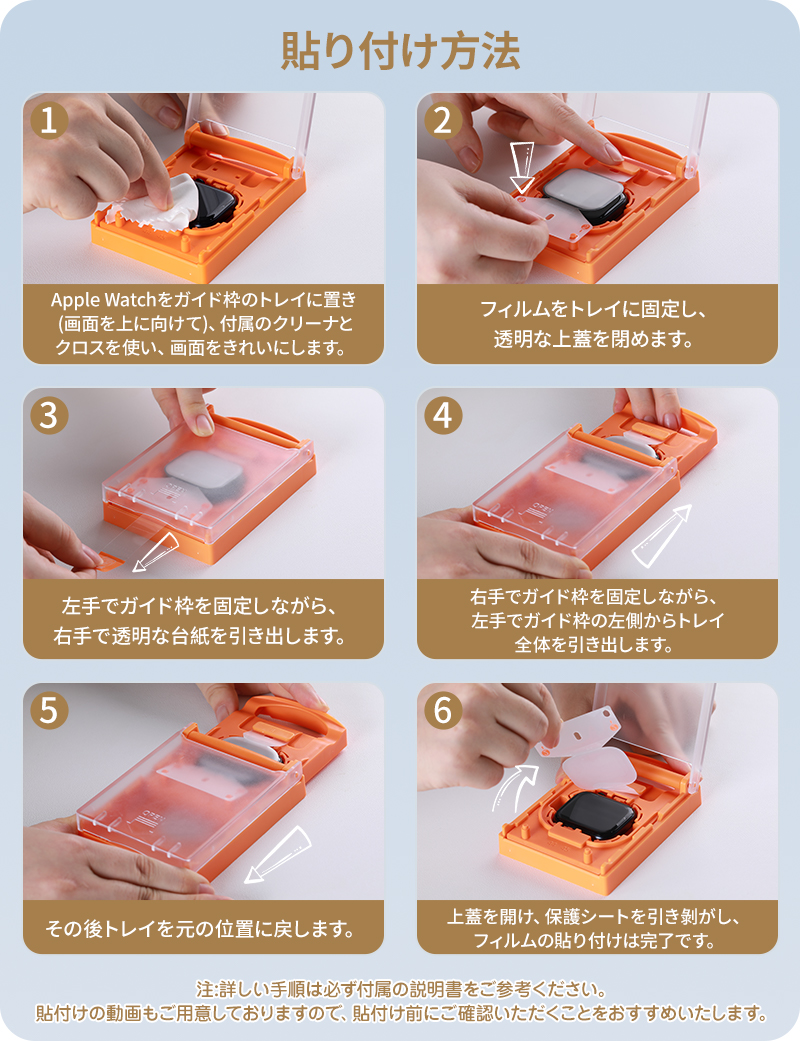 貼り付け方法

1

Apple Watchをガイド枠のトレイに置き(画面を上に向けて)、付属のクリーナとクロスを使い、画面をきれいにします。

2

フィルムをトレイに固定し、透明な上蓋を閉めます。

3

左手でガイド枠を固定しながら、右手で透明な台紙を引き出します。

4

右手でガイド枠を固定しながら、左手でガイド枠の左側からトレイ全体を引き出します。

5

その後トレイを元の位置に戻します。

6

上蓋を開け、保護シートを引き剥がし、フィルムの貼り付けは完了です。

注:詳しい手順は必ず付属の説明書をご参考ください。
貼付けの動画もご用意しておりますので、貼付け前にご確認いただくことをおすすめいたします。