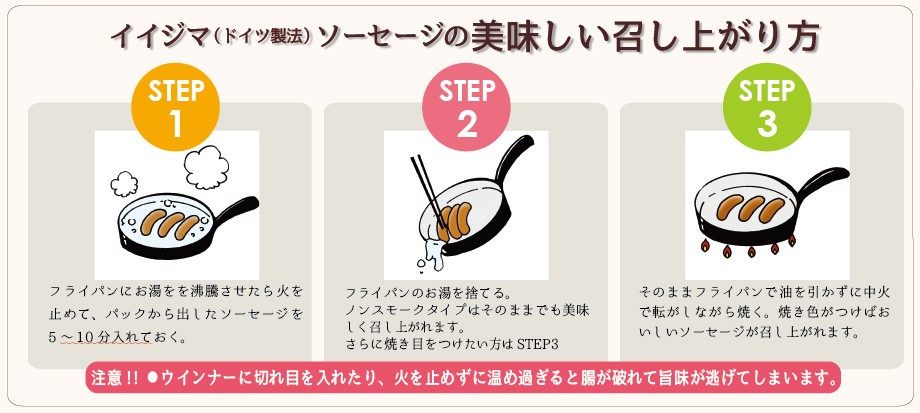 イイジマ（ドイツ製法）ソーセージの美味しい召し上がり方

STEP 1

フライパンにお湯をを沸騰させたら火を止めて、パックから出したソーセージを5～10分入れておく。

STEP 2

フライパンのお湯を捨てる。
ノンスモークタイプはそのままでも美味しく召し上がれます。
さらに焼き目をつけたい方はSTEP3

STEP 3

そのままフライパンで油を引かずに中火で転がしながら焼く。焼き色がつけばおいしいソーセージが召し上がれます。

注意!! ●ウインナーに切れ目を入れたり、火を止めずに温め過ぎると腸が破れて旨味が逃げてしまいます。