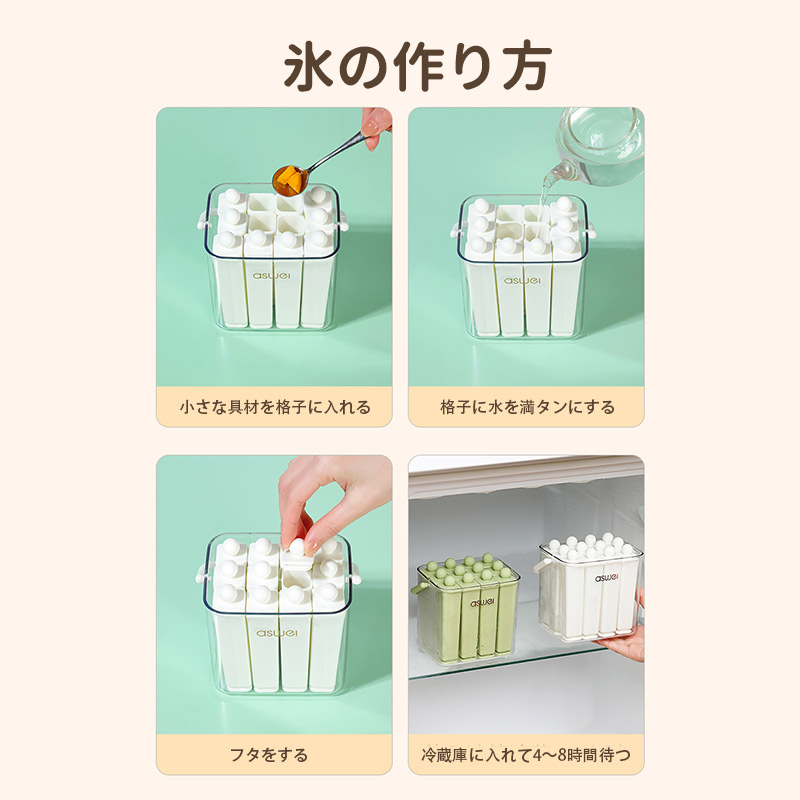 氷の作り方

aswei

小さな具材を格子に入れる

aswei

格子に水を満タンにする

aswei

フタをする

aswei

aswei

冷蔵庫に入れて4〜8時間待つ