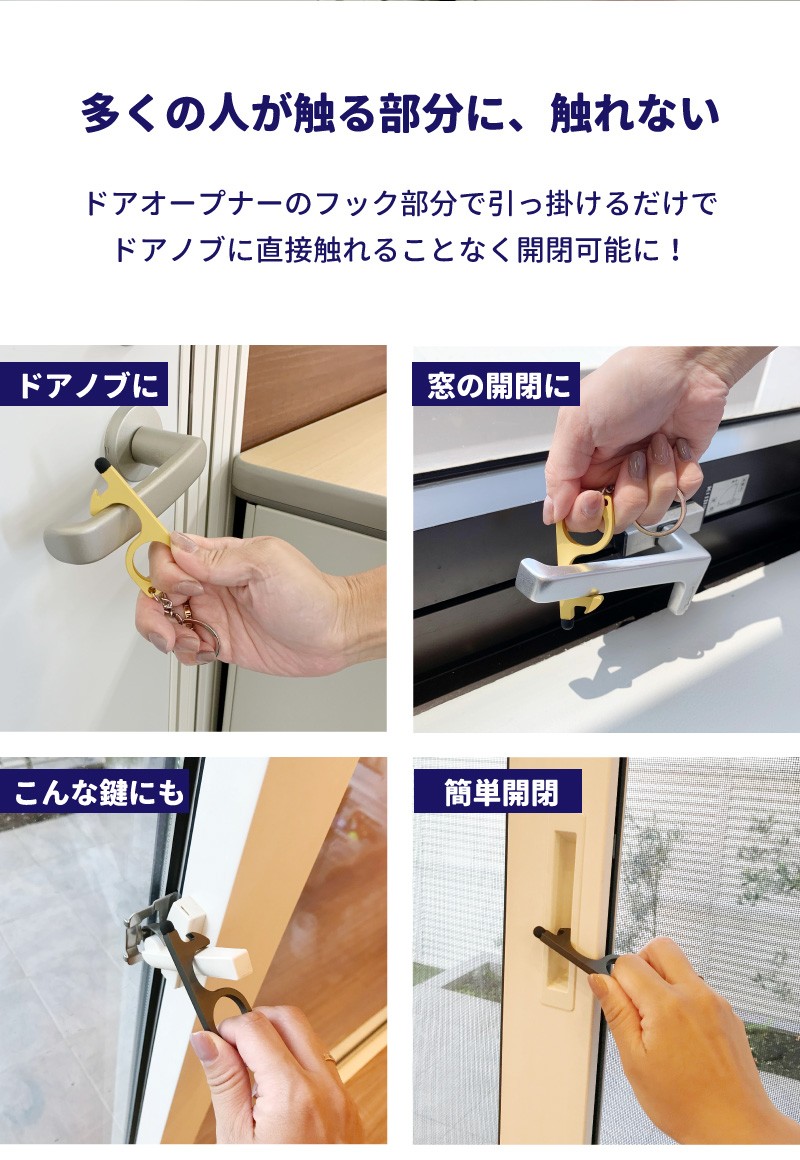 多くの人が触る部分に、触れない

ドアオープナーのフック部分で引っ掛けるだけで
ドアノブに直接触れることなく開閉可能に！

ドアノブに

窓の開閉に

こんな鍵にも

簡単開閉