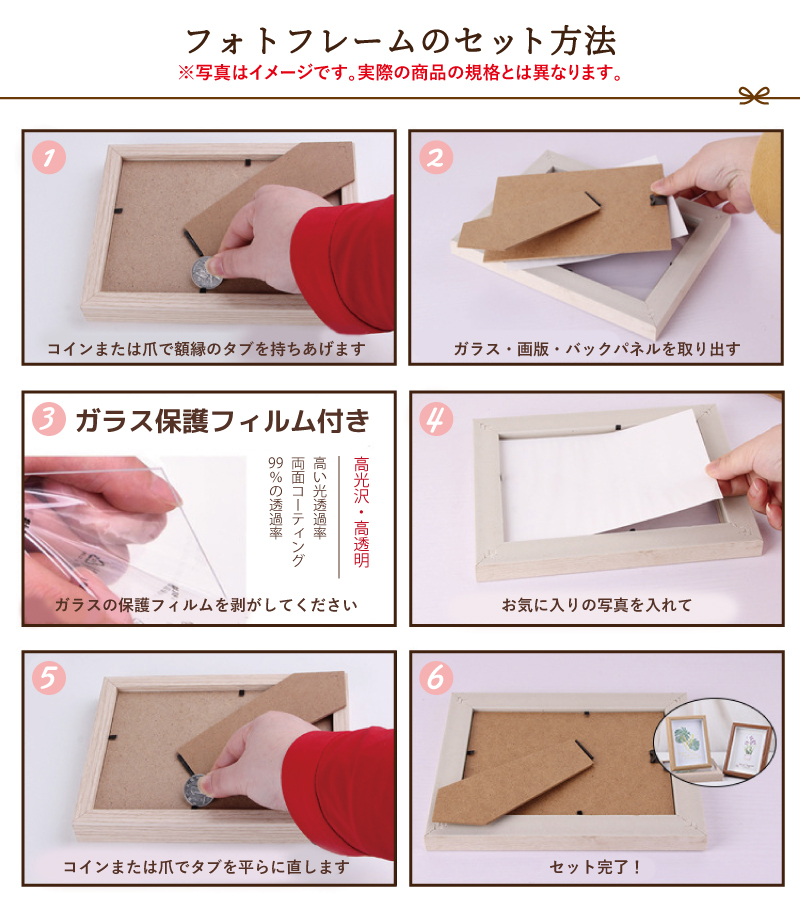 フォトフレームのセット方法

※写真はイメージです。実際の商品の規格とは異なります。

1

コインまたは爪で額縁のタブを持ちあげます

2

ガラス・画版・バックパネルを取り出す

3 ガラス保護フィルム付き

高光沢・高透明

高い光透過率

両面コーティング

99%の透過率

ガラスの保護フィルムを剥がしてください

4

お気に入りの写真を入れて

5

コインまたは爪でタブを平らに直します

6

セット完了！