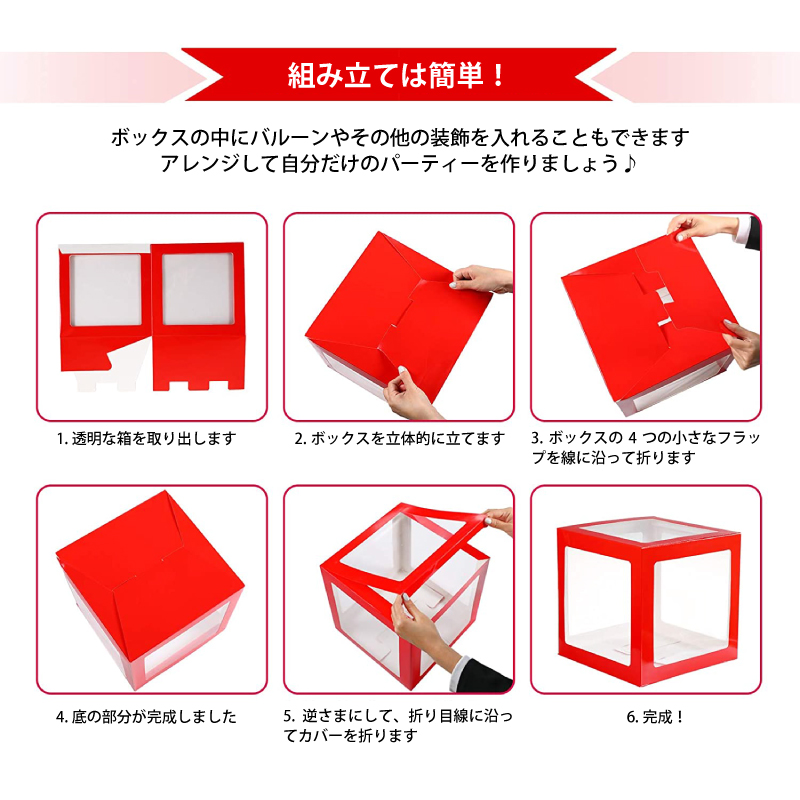 組み立ては簡単！

ボックスの中にバルーンやその他の装飾を入れることもできます
アレンジして自分だけのパーティーを作りましょう♪

1. 透明な箱を取り出します

2. ボックスを立体的に立てます

3. ボックスの 4 つの小さなフラップを線に沿って折ります

4. 底の部分が完成しました

5. 逆さまにして、折り目線に沿ってカバーを折ります

6. 完成！