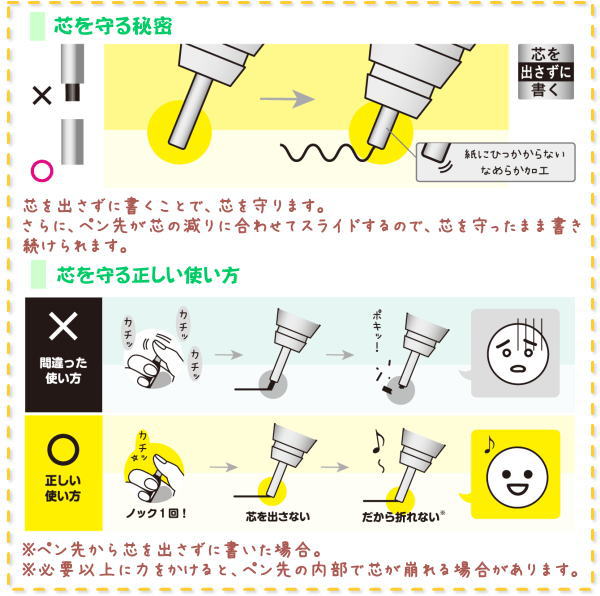 芯を守る秘密

×

○

芯を出さずに書く

紙にひっかからない なめらか加工

芯を出さずに書くことで、芯を守ります。
さらに、ペン先が芯の減りに合わせてスライドするので、芯を守ったまま書き続けられます。

芯を守る正しい使い方

×
間違った使い方

カチッ
カチッ
カチッ

ポキッ！

○
正しい使い方

カチッ

ノック１回！

芯を出さない

だから折れない※

※ペン先から芯を出さずに書いた場合。
※必要以上に力をかけると、ペン先の内部で芯が崩れる場合があります。