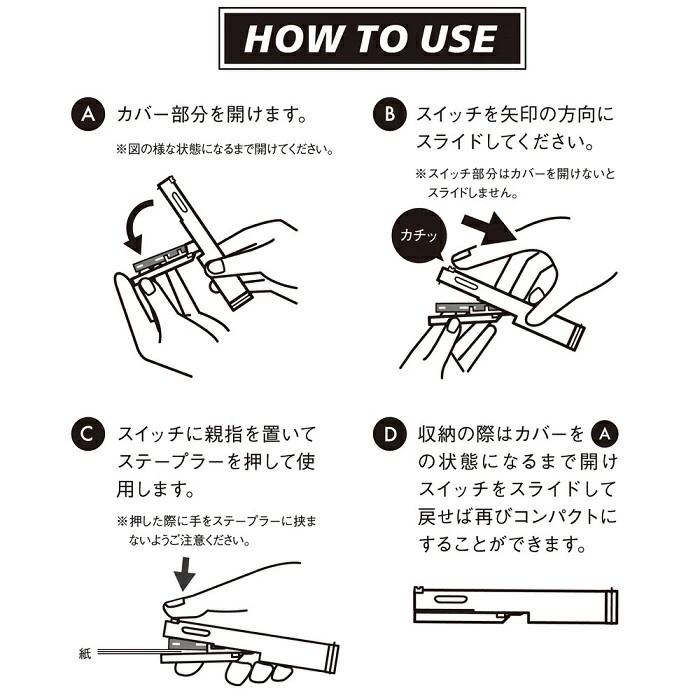 HOW TO USE

A カバー部分を開けます。

※図の様な状態になるまで開けてください。

B スイッチを矢印の方向にスライドしてください。

※スイッチ部分はカバーを開けないとスライドしません。

カチッ

C スイッチに親指を置いてステープラーを押して使用します。

※押した際に手をステープラーに挟まないようご注意ください。

紙

D 収納の際はカバーを A の状態になるまで開けスイッチをスライドして戻せば再びコンパクトにすることができます。