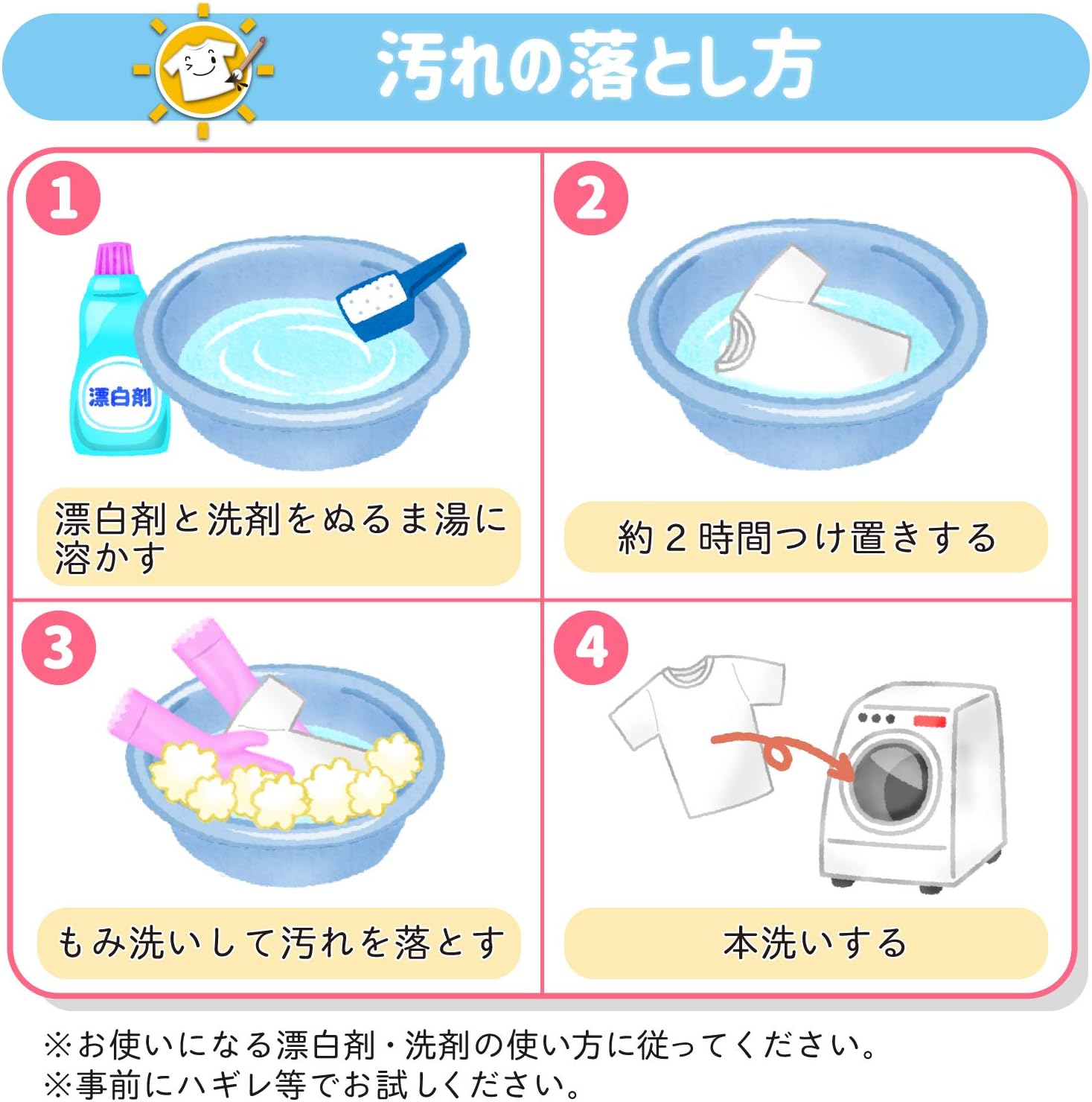 汚れの落とし方

1

漂白剤

漂白剤と洗剤をぬるま湯に溶かす

2

約2時間つけ置きする

3

もみ洗いして汚れを落とす

4

本洗いする

※お使いになる漂白剤・洗剤の使い方に従ってください。
※事前にハギレ等でお試しください。