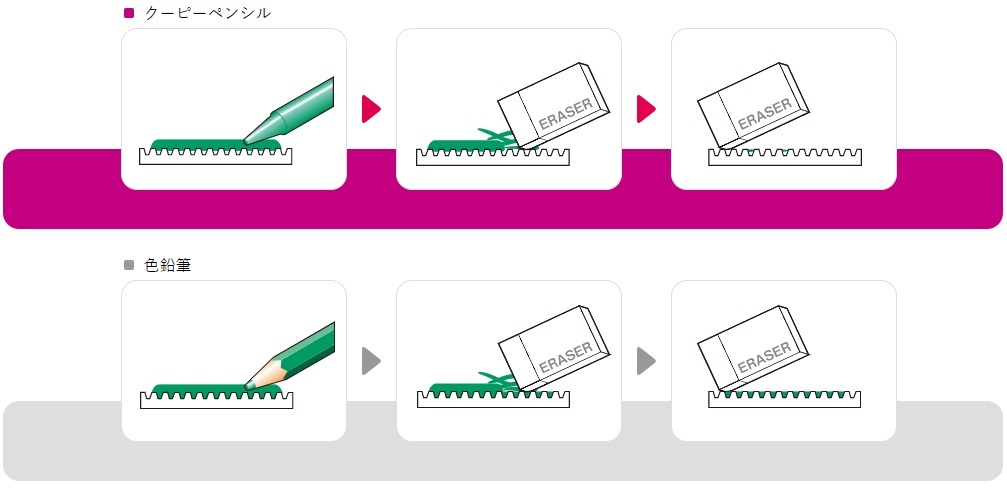 クーピーペンシル

ERASER

ERASER

色鉛筆

ERASER

ERASER