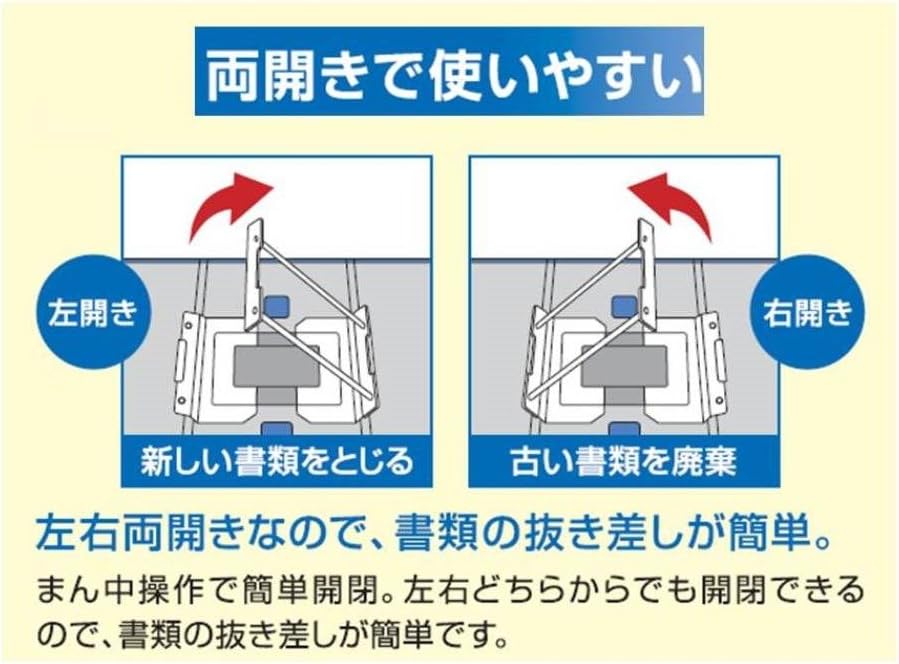 両開きで使いやすい

左開き

新しい書類をとじる

古い書類を廃棄

右開き

左右両開きなので、書類の抜き差しが簡単。

まん中操作で簡単開閉。左右どちらからでも開閉できるので、書類の抜き差しが簡単です。