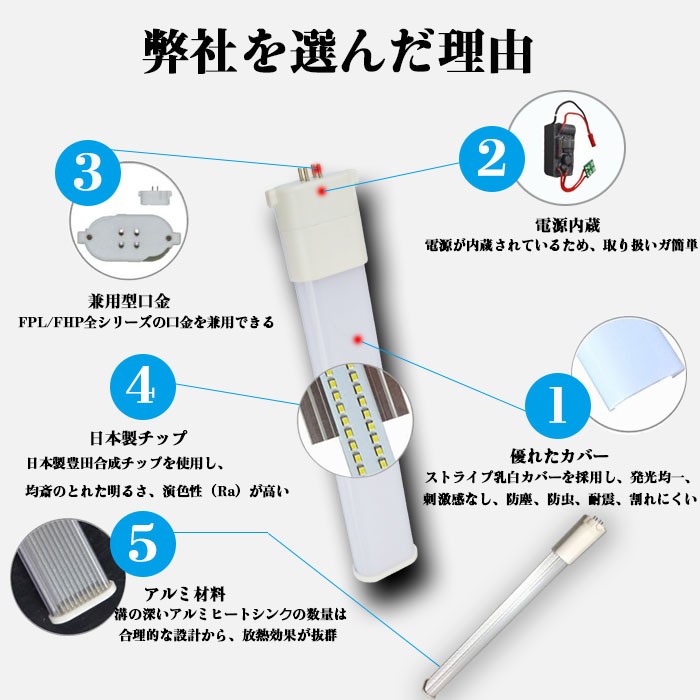 弊社を選んだ理由

3

兼用型口金
FPL/FHP全シリーズの口金を兼用できる

2

電源内蔵
電源が内蔵されているため、取り扱いガ簡単

4

日本製チップ
日本製豊田合成チップを使用し、
均斎のとれた明るさ、演色性（Ra）が高い

1

優れたカバー
ストライプ乳白カバーを採用し、発光均一、
刺激感なし、防塵、防虫、耐震、割れにくい

5

アルミ材料
溝の深いアルミヒートシンクの数量は
合理的な設計から、放熱効果が抜群