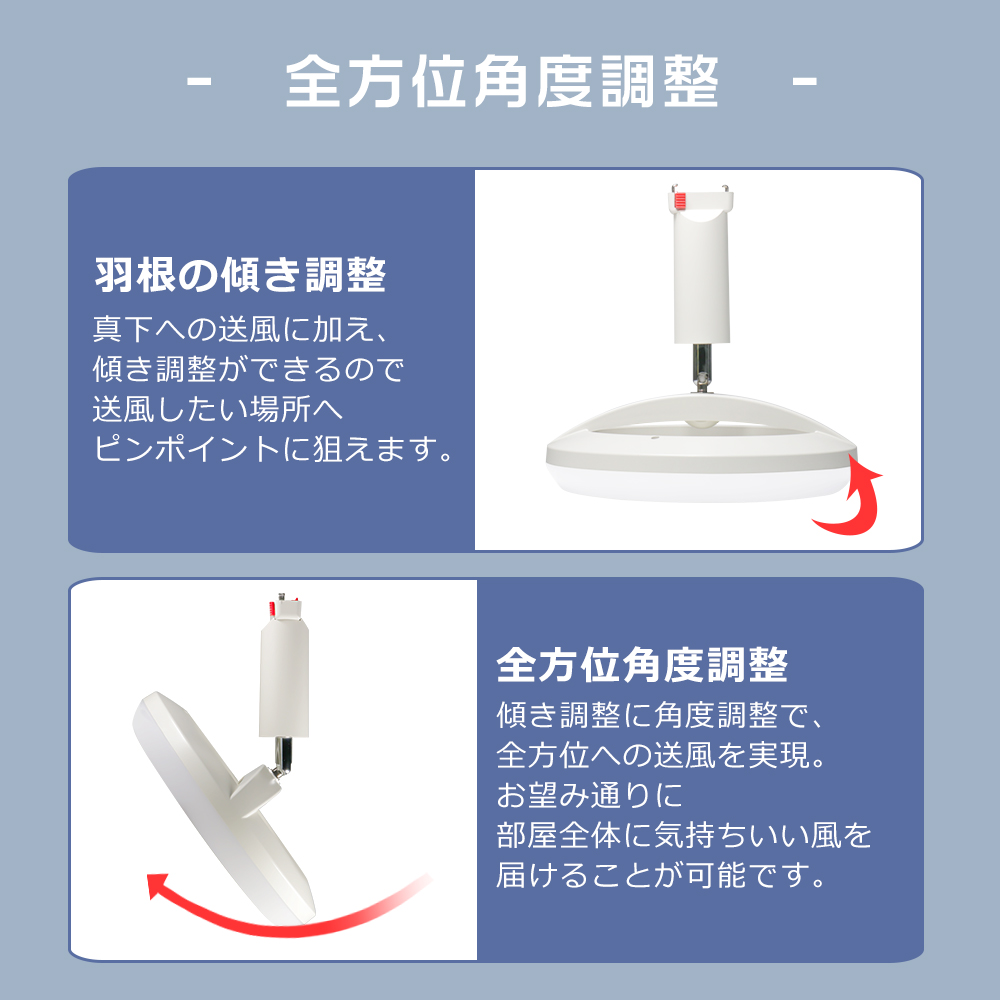 - 全方位角度調整 -

羽根の傾き調整

真下への送風に加え、傾き調整ができるので送風したい場所へピンポイントに狙えます。

全方位角度調整

傾き調整に角度調整で、全方位への送風を実現。お望み通りに部屋全体に気持ちいい風を届けることが可能です。