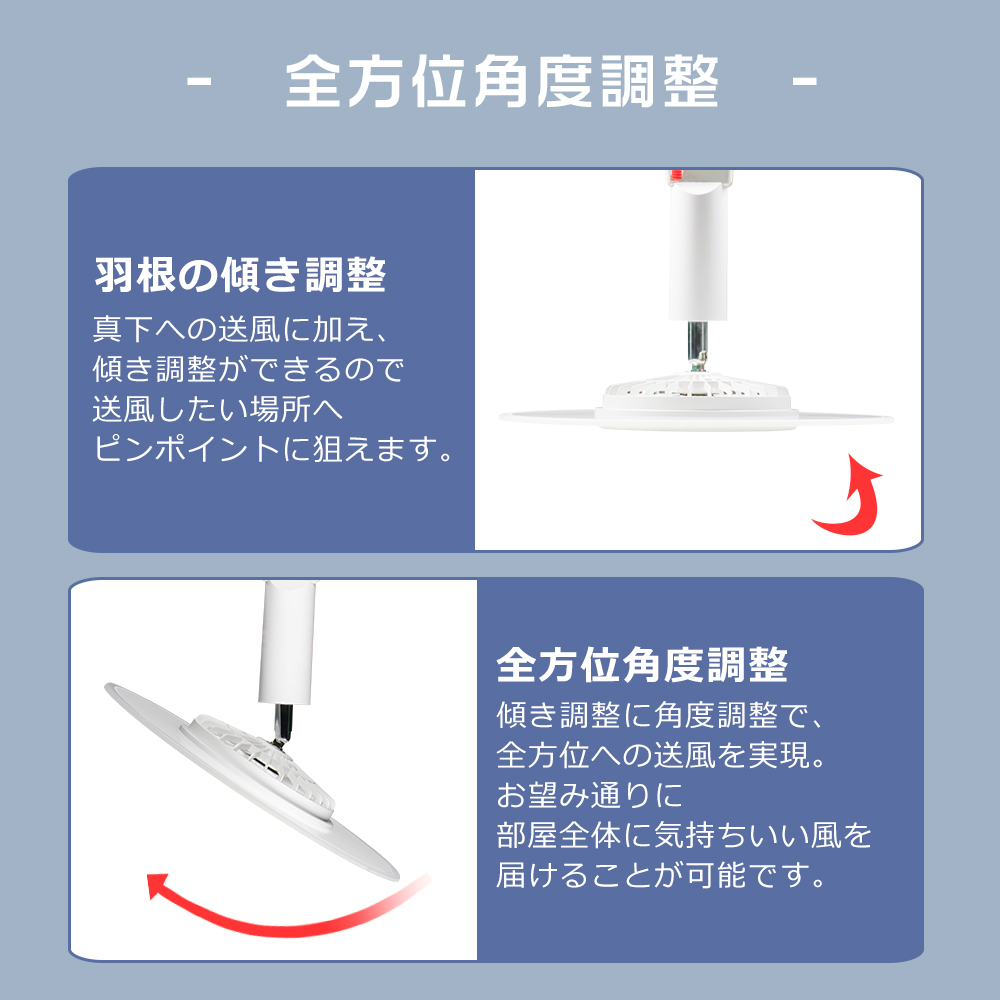 - 全方位角度調整 -

羽根の傾き調整

真下への送風に加え、傾き調整ができるので送風したい場所へピンポイントに狙えます。

全方位角度調整

傾き調整に角度調整で、全方位への送風を実現。お望み通りに部屋全体に気持ちいい風を届けることが可能です。