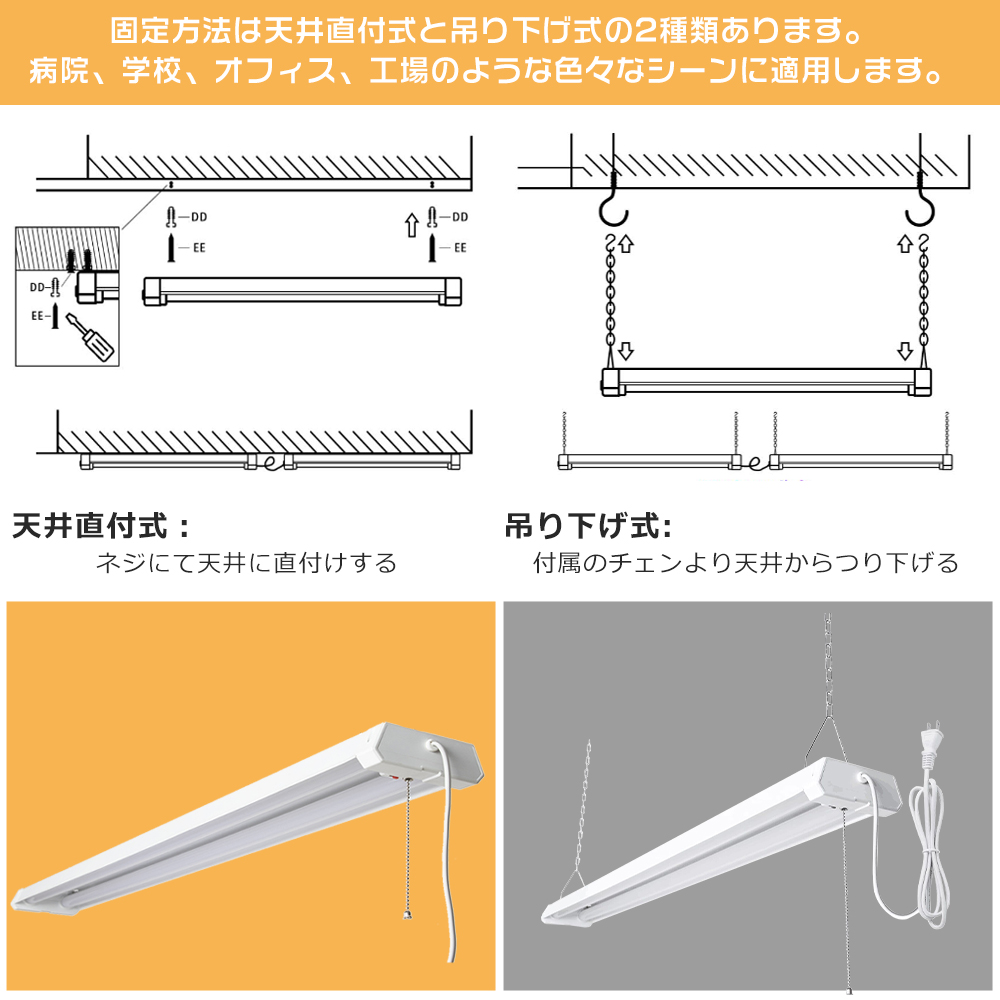 固定方法は天井直付式と吊り下げ式の2種類あります。
病院、学校、オフィス、工場のような色々なシーンに適用します。

DD
EE
DD
EE
DD
EE

天井直付式：
ネジにて天井に直付けする

吊り下げ式:
付属のチェンより天井からつり下げる