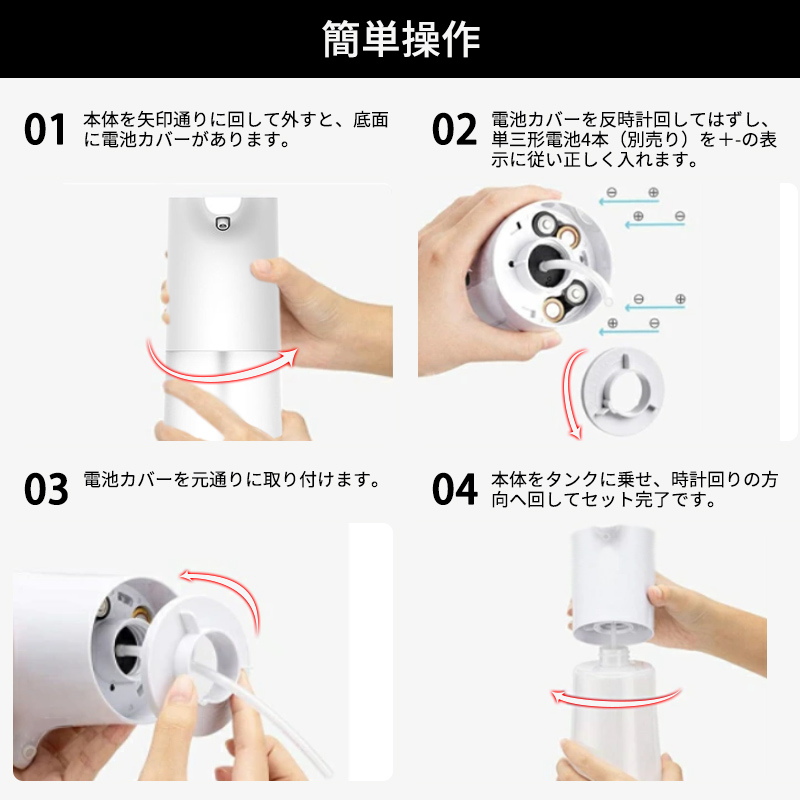 簡単操作

01 本体を矢印通りに回して外すと、底面に電池カバーがあります。

02 電池カバーを反時計回してはずし、単三形電池4本（別売り）を+-の表示に従い正しく入れます。

⊖ ⊕
⊕ ⊖
⊖ ⊕
⊕ ⊖

03 電池カバーを元通りに取り付けます。

04 本体をタンクに乗せ、時計回りの方向へ回してセット完了です。