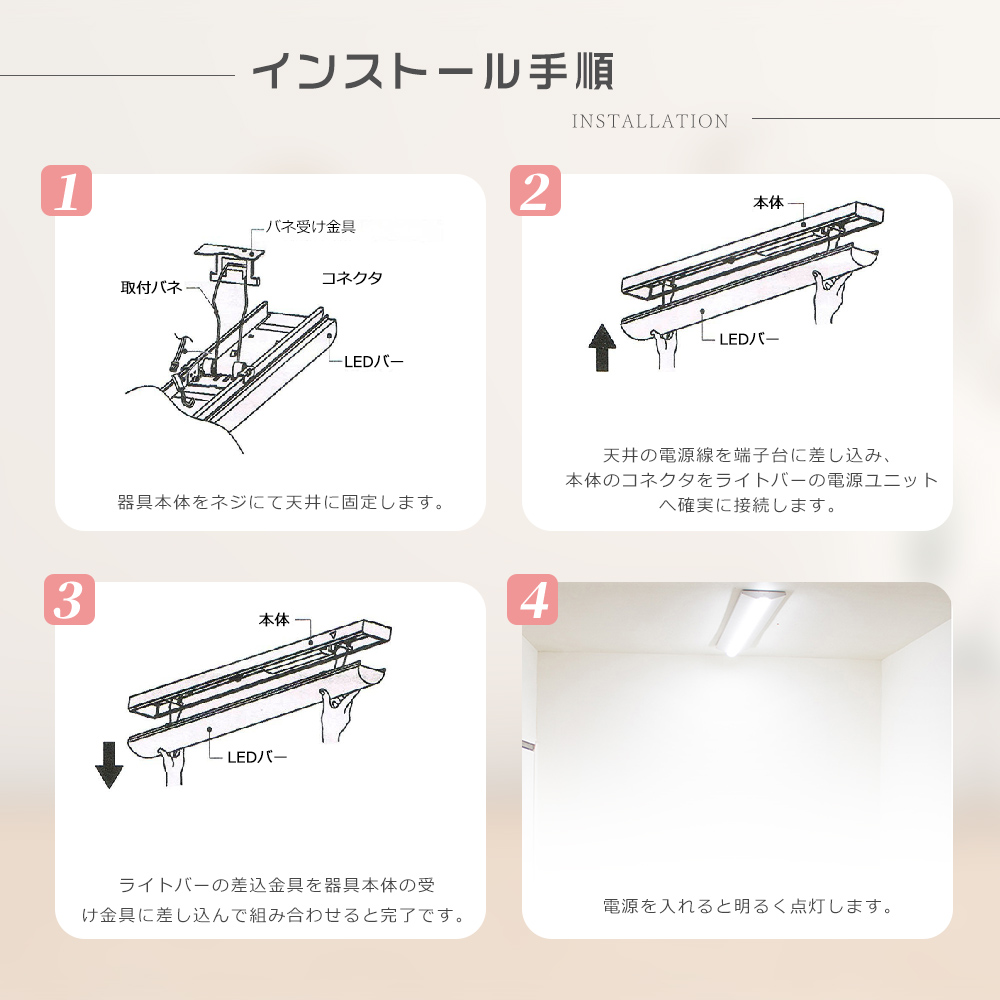 インストール手順

INSTALLATION

1

バネ受け金具
取付バネ
コネクタ
LEDバー

器具本体をネジにて天井に固定します。

2

本体
LEDバー

天井の電源線を端子台に差し込み、本体のコネクタをライトバーの電源ユニットへ確実に接続します。

3

本体
LEDバー

ライトバーの差込金具を器具本体の受け金具に差し込んで組み合わせると完了です。

4

電源を入れると明るく点灯します。