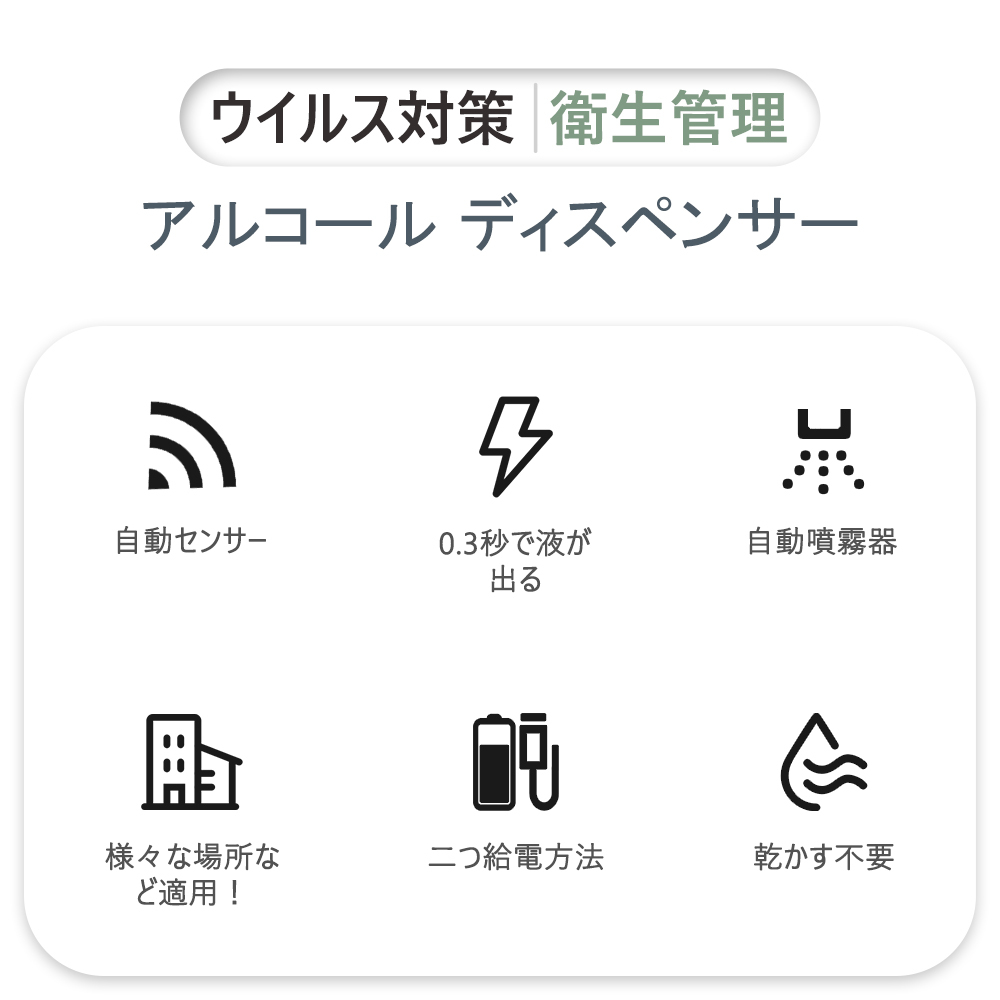 ウイルス対策 衛生管理

アルコール ディスペンサー

自動センサー

0.3秒で液が出る

自動噴霧器

様々な場所など適用！

二つ給電方法

乾かす不要