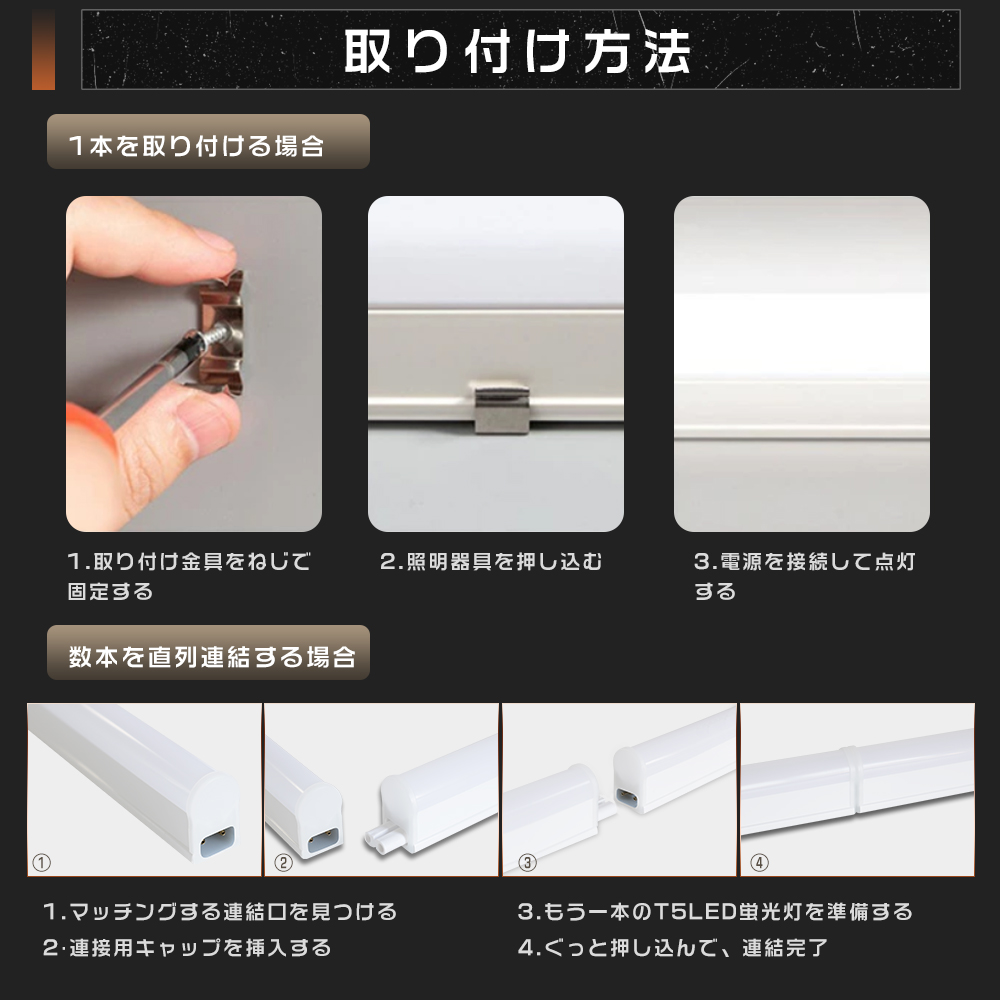 取り付け方法

1本を取り付ける場合

1.取り付け金具をねじで固定する

2.照明器具を押し込む

3.電源を接続して点灯する

数本を直列連結する場合

①

②

③

④

1.マッチングする連結口を見つける

2·連接用キャップを挿入する

3.もう一本のT5LED蛍光灯を準備する

4.ぐっと押し込んで、連結完了