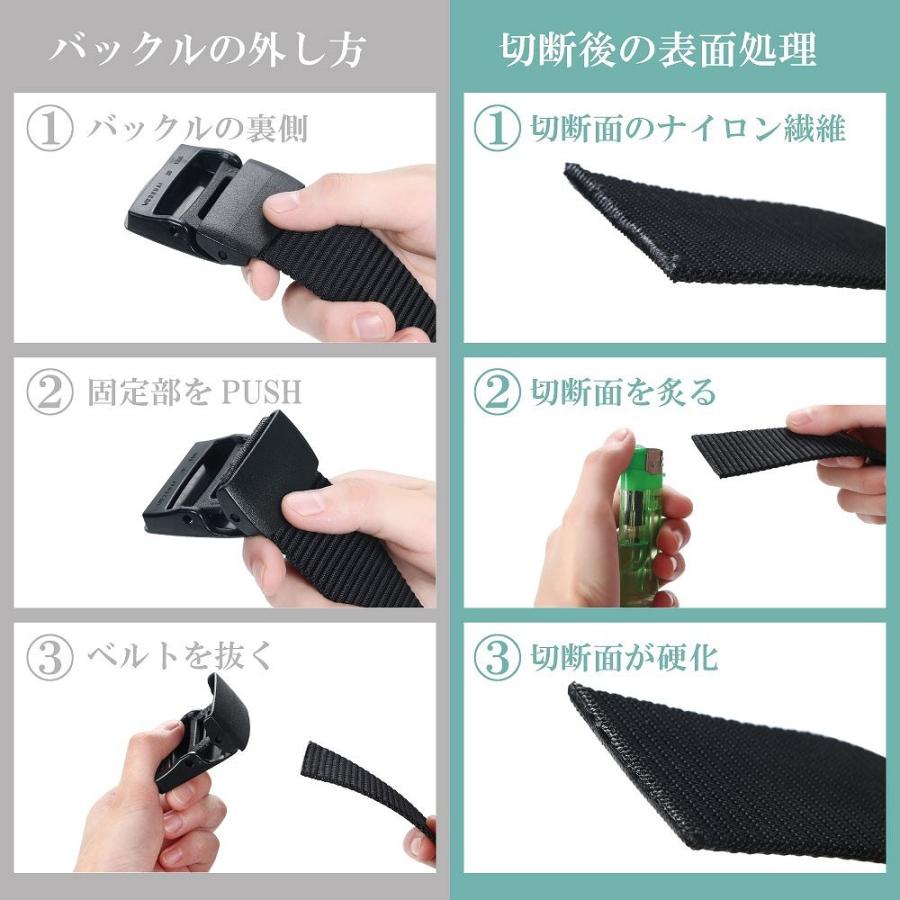 バックルの外し方

① バックルの裏側

② 固定部を PUSH

③ ベルトを抜く

切断後の表面処理

① 切断面のナイロン繊維

② 切断面を炙る

③ 切断面が硬化