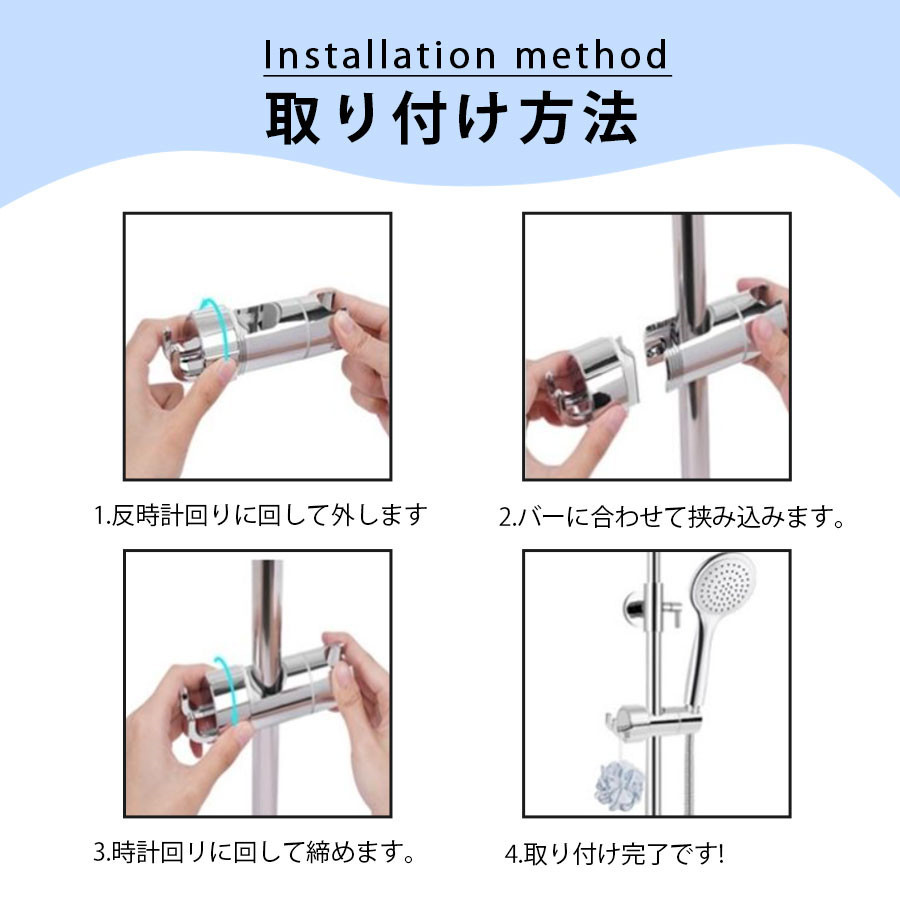 Installation method
取り付け方法

1.反時計回りに回して外します

2.バーに合わせて挟み込みます。

3.時計回りに回して締めます。

4.取り付け完了です!