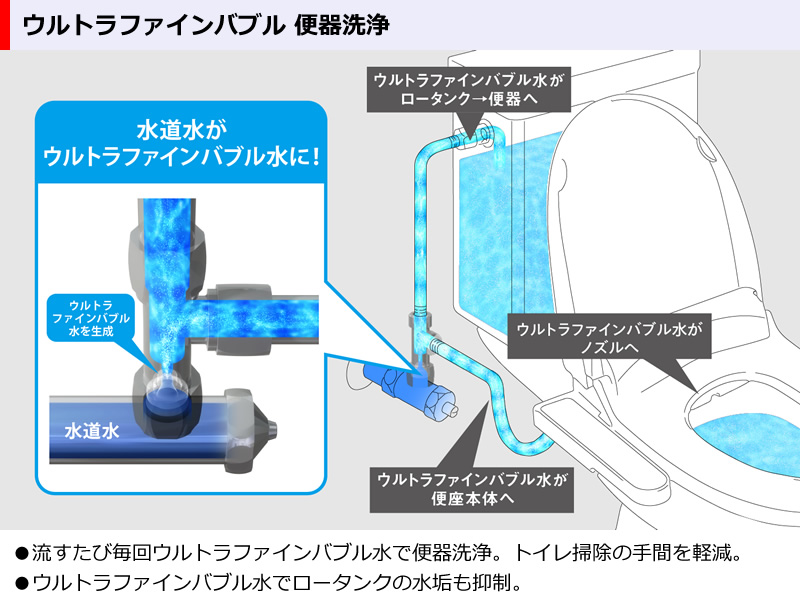 ウルトラファインバブル 便器洗浄

水道水が
ウルトラファインバブル水に!

ウルトラ
ファインバブル
水を生成

水道水

ウルトラファインバブル水が
ロータンク→便器へ

ウルトラファインバブル水が
ノズルへ

ウルトラファインバブル水が
便座本体へ

●流すたび毎回ウルトラファインバブル水で便器洗浄。トイレ掃除の手間を軽減。
●ウルトラファインバブル水でロータンクの水垢も抑制。