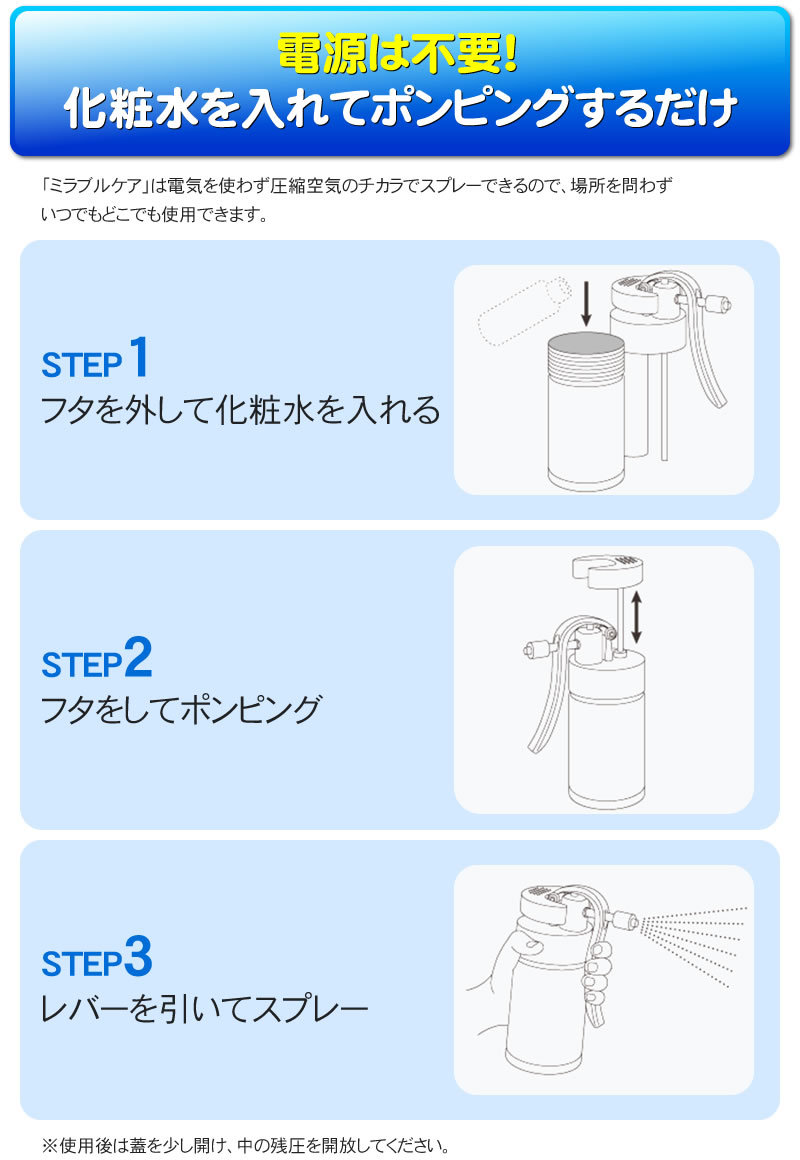 電源は不要!
化粧水を入れてポンピングするだけ

「ミラブルケア」は電気を使わず圧縮空気のチカラでスプレーできるので、場所を問わずいつでもどこでも使用できます。

STEP 1
フタを外して化粧水を入れる

STEP2
フタをしてポンピング

STEP3
レバーを引いてスプレー

※使用後は蓋を少し開け、中の残圧を開放してください。