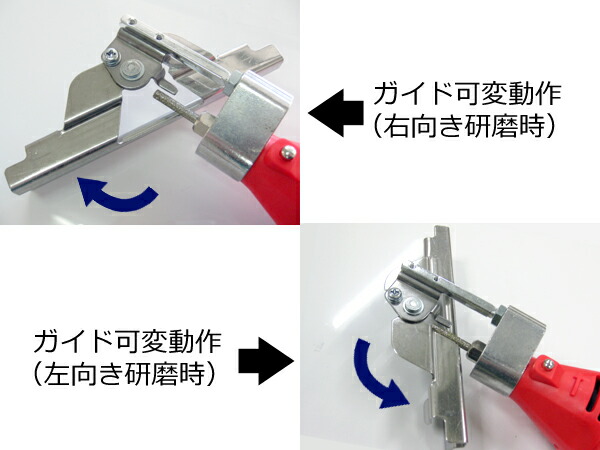 ガイド可変動作
(右向き研磨時)

ガイド可変動作
(左向き研磨時)