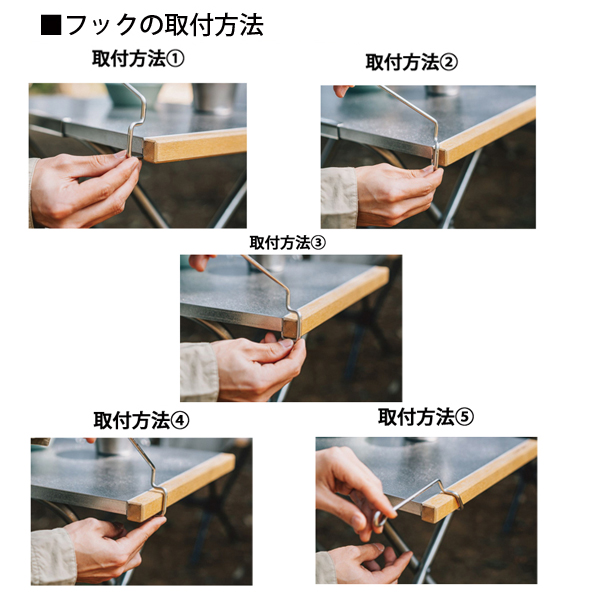 ■フックの取付方法

取付方法①

取付方法②

取付方法③

取付方法④

取付方法⑤