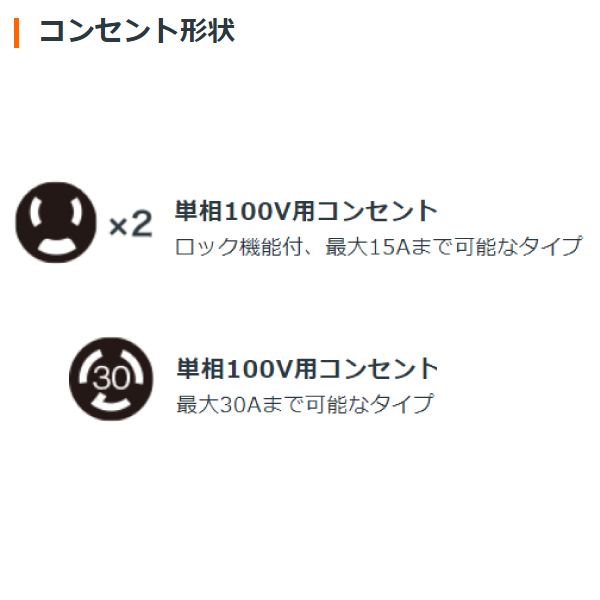 コンセント形状

×2

単相100V用コンセント
ロック機能付、最大15Aまで可能なタイプ

30

単相100V用コンセント
最大30Aまで可能なタイプ