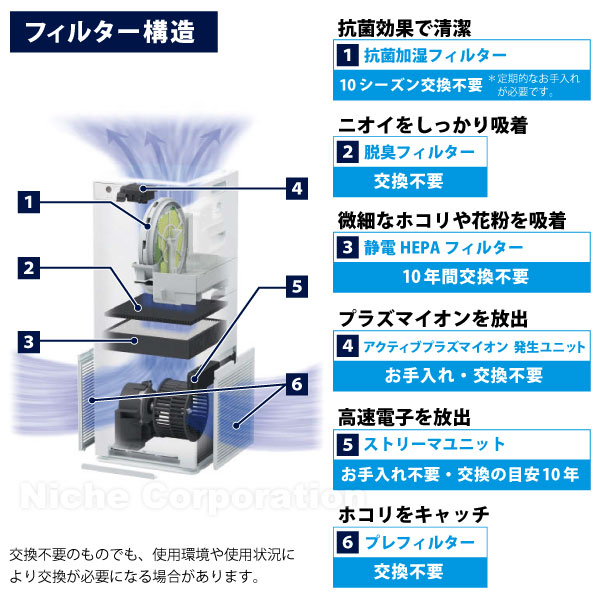 フィルター構造

1
2
3
4
5
6

Niche Corporation

交換不要のものでも、使用環境や使用状況により交換が必要になる場合があります。

抗菌効果で清潔
1 抗菌加湿フィルター
10シーズン交換不要 ＊定期的なお手入れが必要です。

ニオイをしっかり吸着
2 脱臭フィルター
交換不要

微細なホコリや花粉を吸着
3 静電 HEPA フィルター
10年間交換不要

プラズマイオンを放出
4 アクティブプラズマイオン 発生ユニット
お手入れ・交換不要

高速電子を放出
5 ストリーマユニット
お手入れ不要・交換の目安10年

ホコリをキャッチ
6 プレフィルター
交換不要