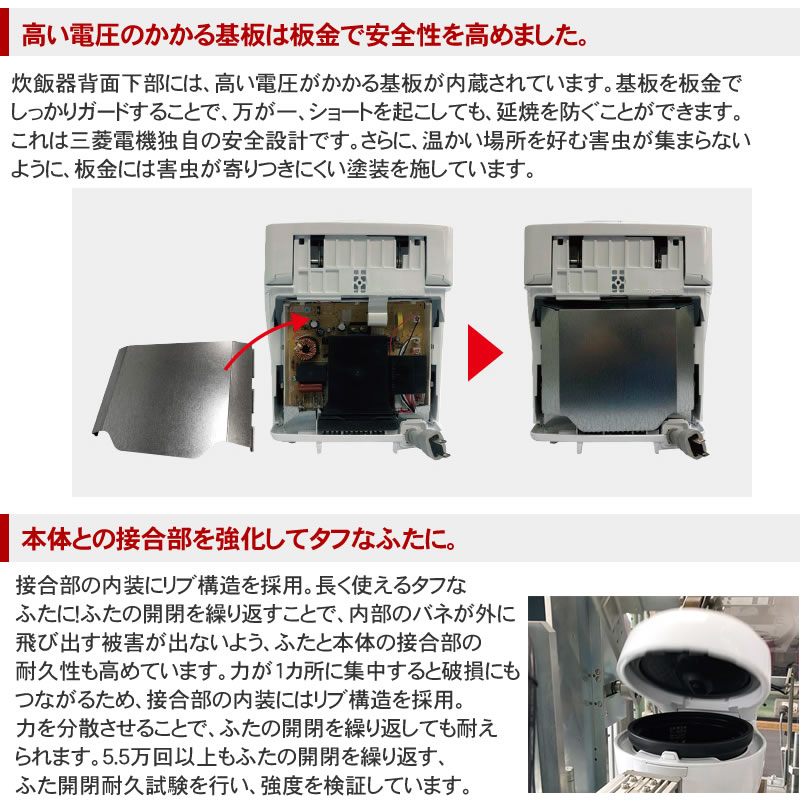 高い電圧のかかる基板は板金で安全性を高めました。

炊飯器背面下部には、高い電圧がかかる基板が内蔵されています。基板を板金でしっかりガードすることで、万が一、ショートを起こしても、延焼を防ぐことができます。これは三菱電機独自の安全設計です。さらに、温かい場所を好む害虫が集まらないように、板金には害虫が寄りつきにくい塗装を施しています。

本体との接合部を強化してタフなふたに。

接合部の内装にリブ構造を採用。長く使えるタフなふたに!ふたの開閉を繰り返すことで、内部のバネが外に飛び出す被害が出ないよう、ふたと本体の接合部の耐久性も高めています。力が1カ所に集中すると破損にもつながるため、接合部の内装にはリブ構造を採用。力を分散させることで、ふたの開閉を繰り返しても耐えられます。5.5万回以上もふたの開閉を繰り返す、ふた開閉耐久試験を行い、強度を検証しています。