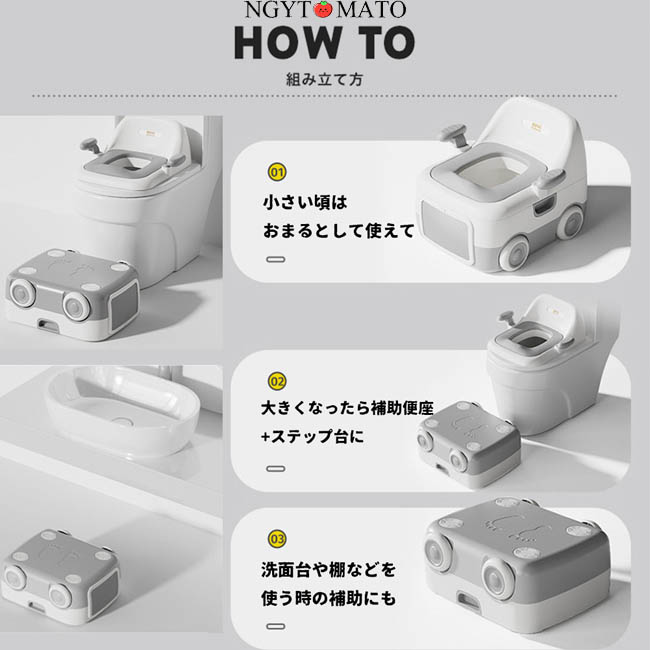 NGYTOMATO

HOW TO

組み立て方

01

小さい頃は
おまるとして使えて

02

大きくなったら補助便座
+ステップ台に

03

洗面台や棚などを
使う時の補助にも