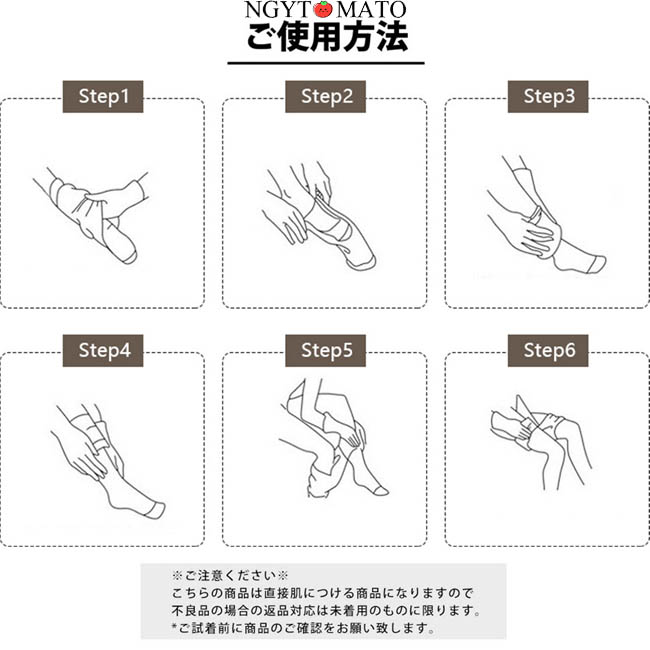 NGYTOMATO
ご使用方法

Step1

Step2

Step3

Step4

Step5

Step6

※ご注意ください※
こちらの商品は直接肌につける商品になりますので
不良品の場合の返品対応は未着用のものに限ります。
*ご試着前に商品のご確認をお願い致します。